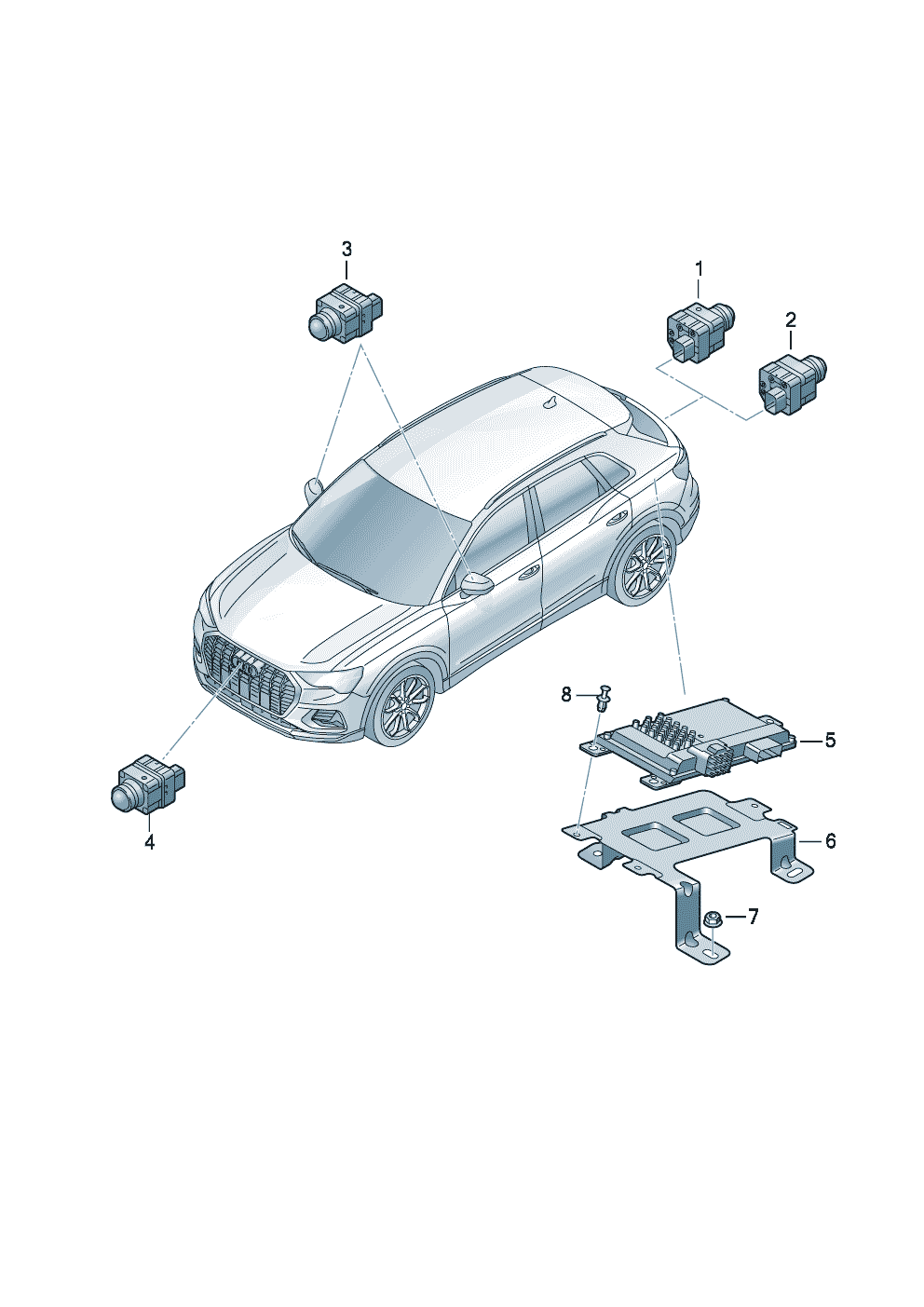 3
1
2
8
5
6
7
4