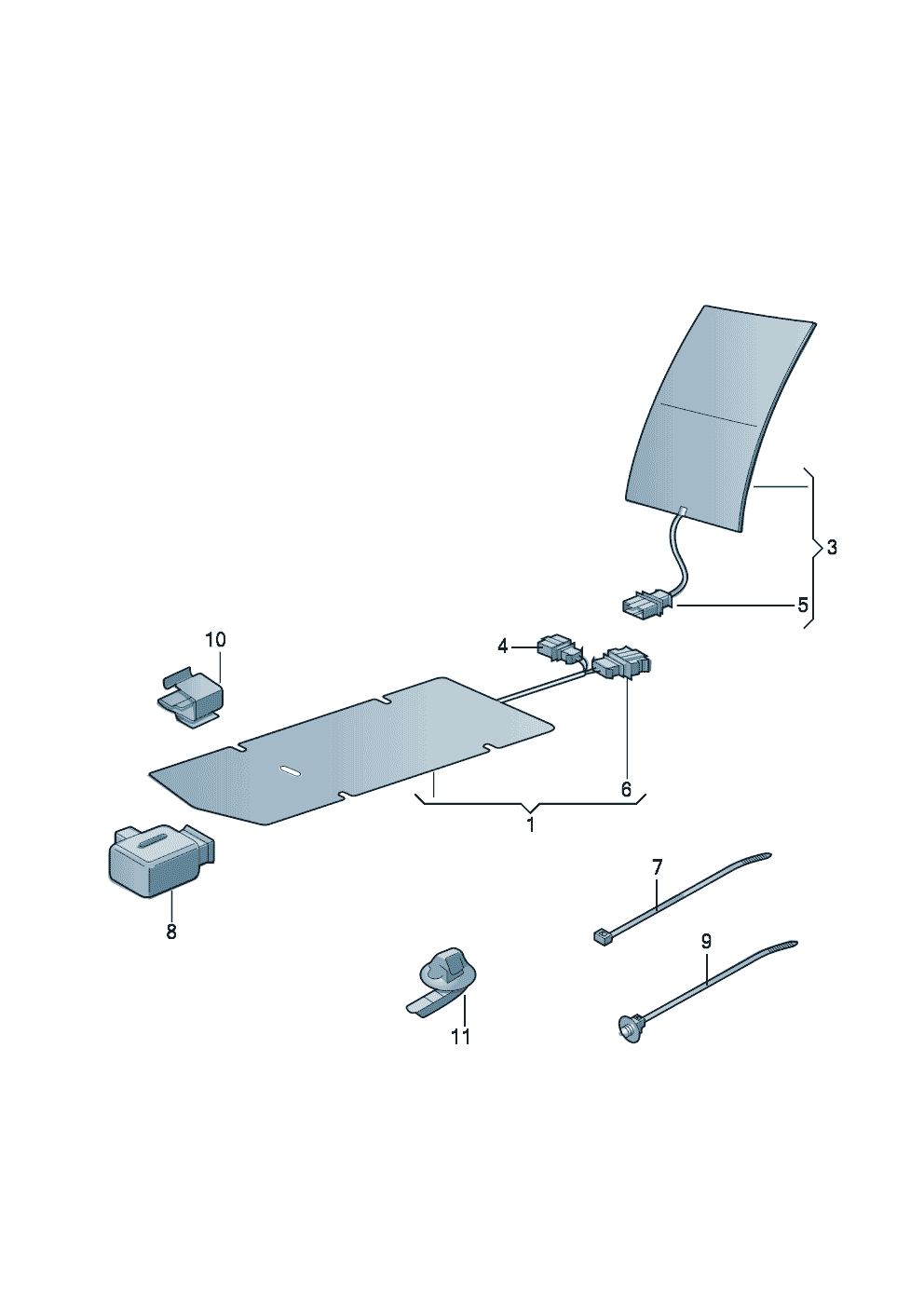 3
5
10
4
6
1
7
8
9
11