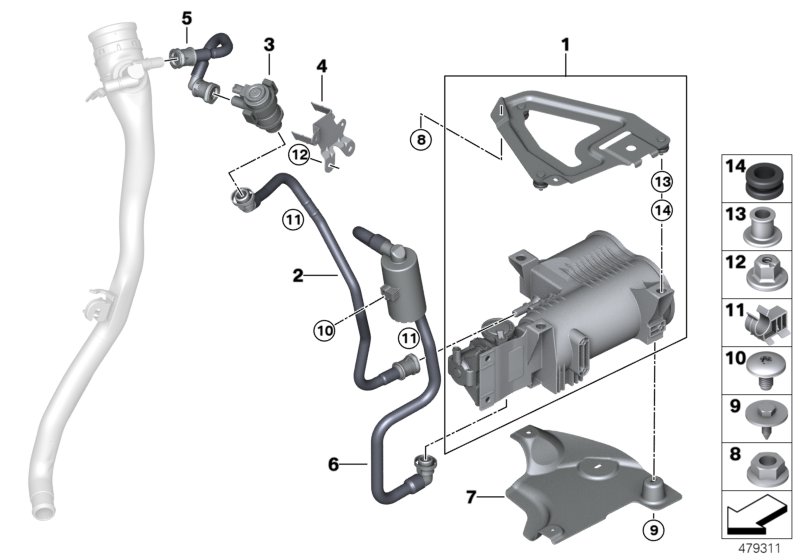 5
3
4
1
8
12
13
14
11
2
10
11
6
7
9
14
13
12
11
10
9
8
479311