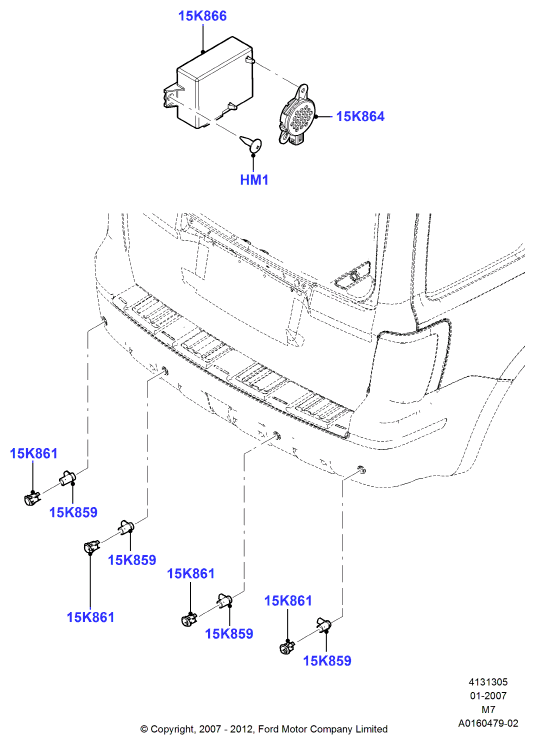 15K866

15K864

HM1

15K861

15K859

15K859

15K861

15K861

15K859

15K861

15K859

4131305
01-2007
M7
A0160479-02

© Copyright, 2007 - 2012, Ford Motor Company Limited