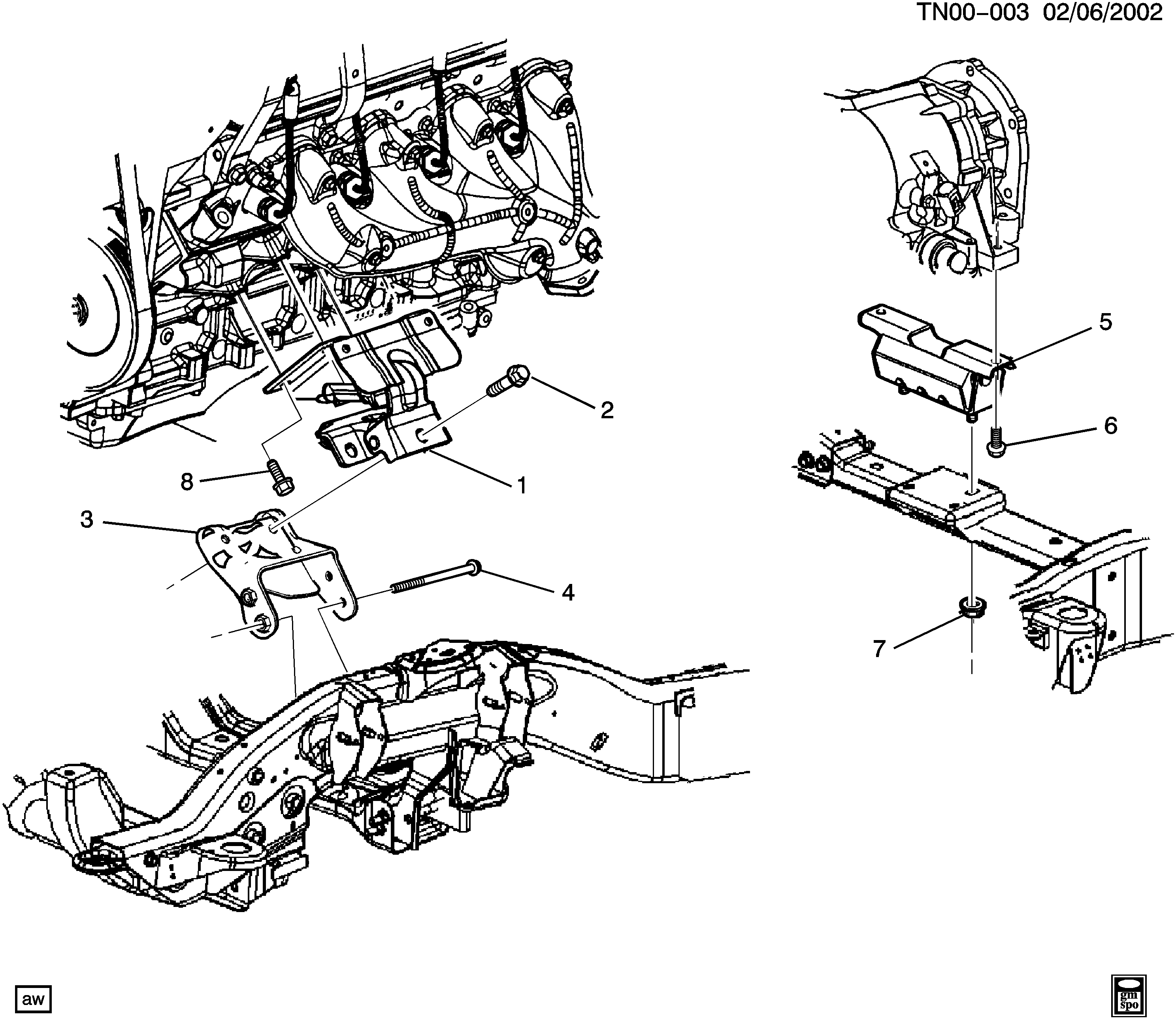 TN00-003 02/06/2002

5

2

6

8

1

3

4

7

aw

gm
spo