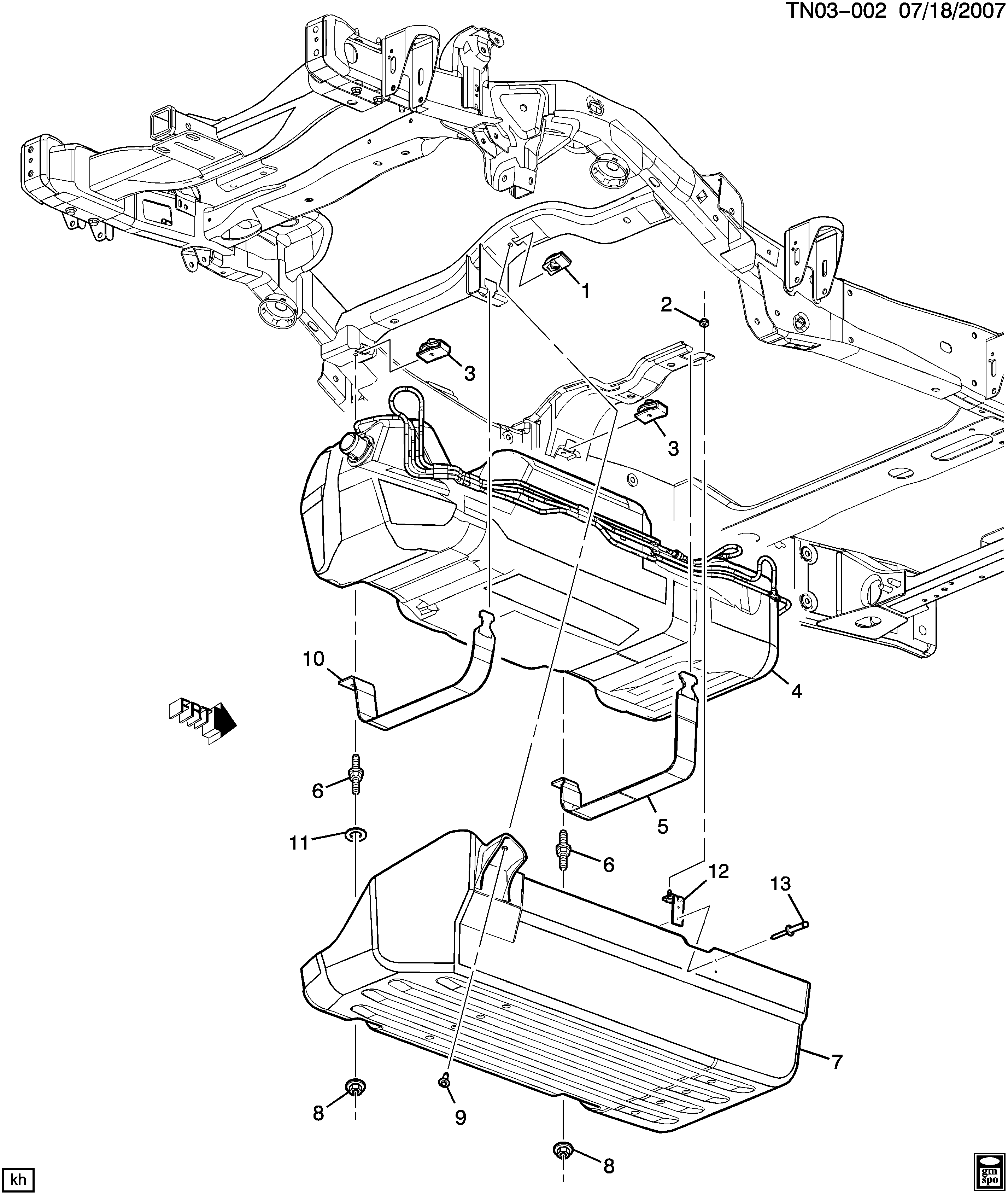 TN03-002 07/18/2007

1
2
3
3
10
4
FRT
6
5
11
6
12
13
7
8
9
8
kh
gm spo