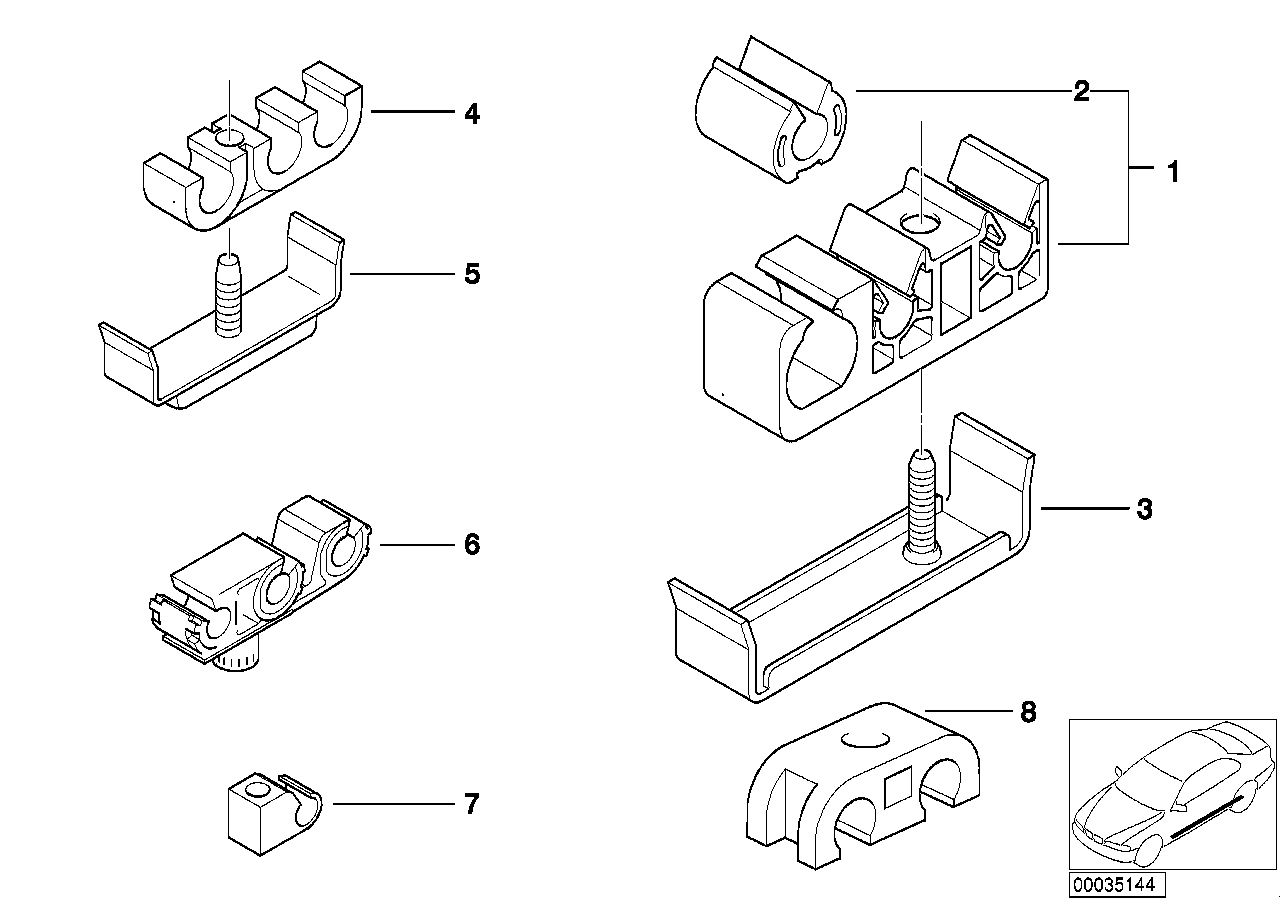 4
5
6
7
2
1
3
8
00035144