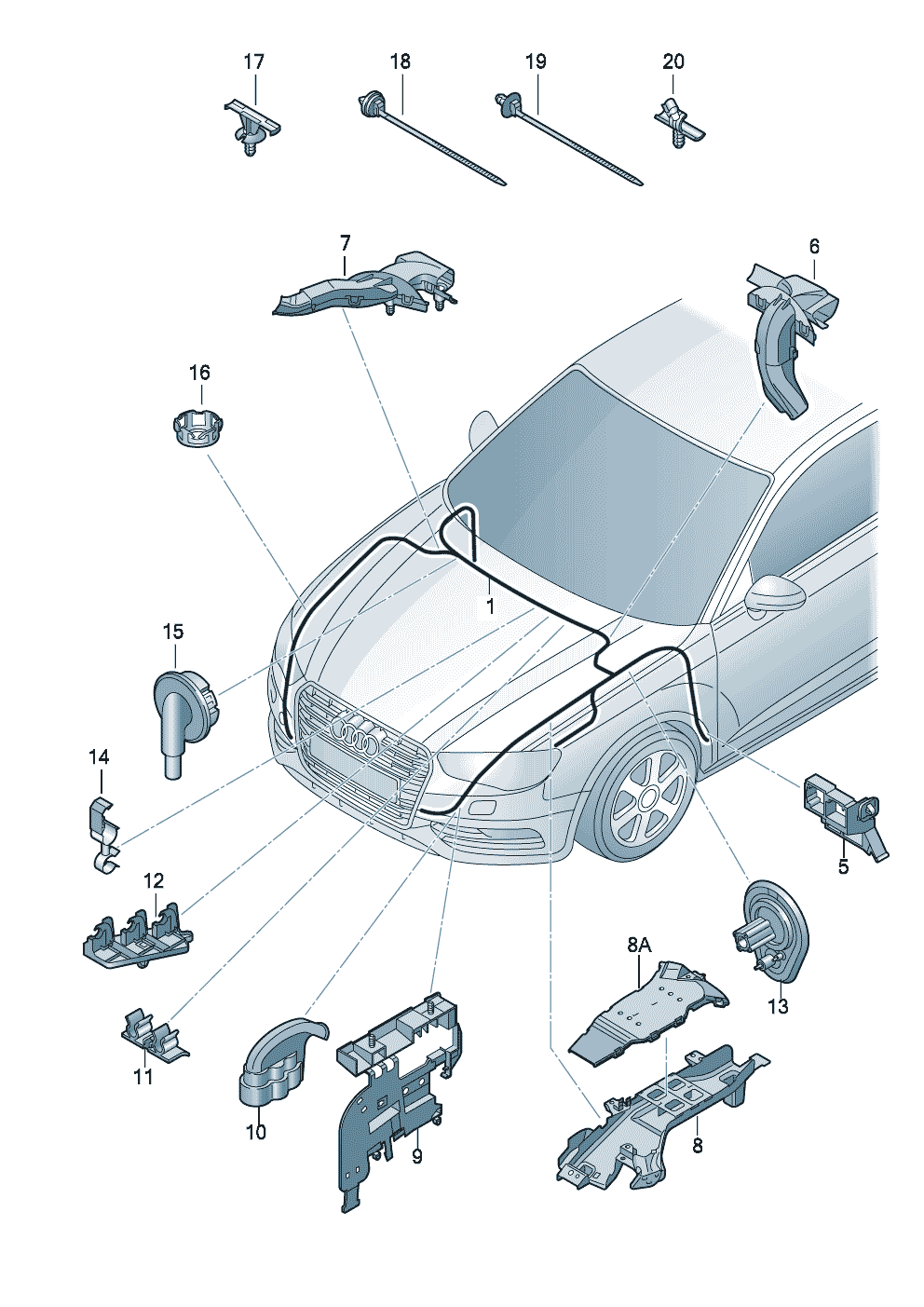 17
18
19
20
7
6
16
1
15
14
5
12
8A
13
11
10
9
8