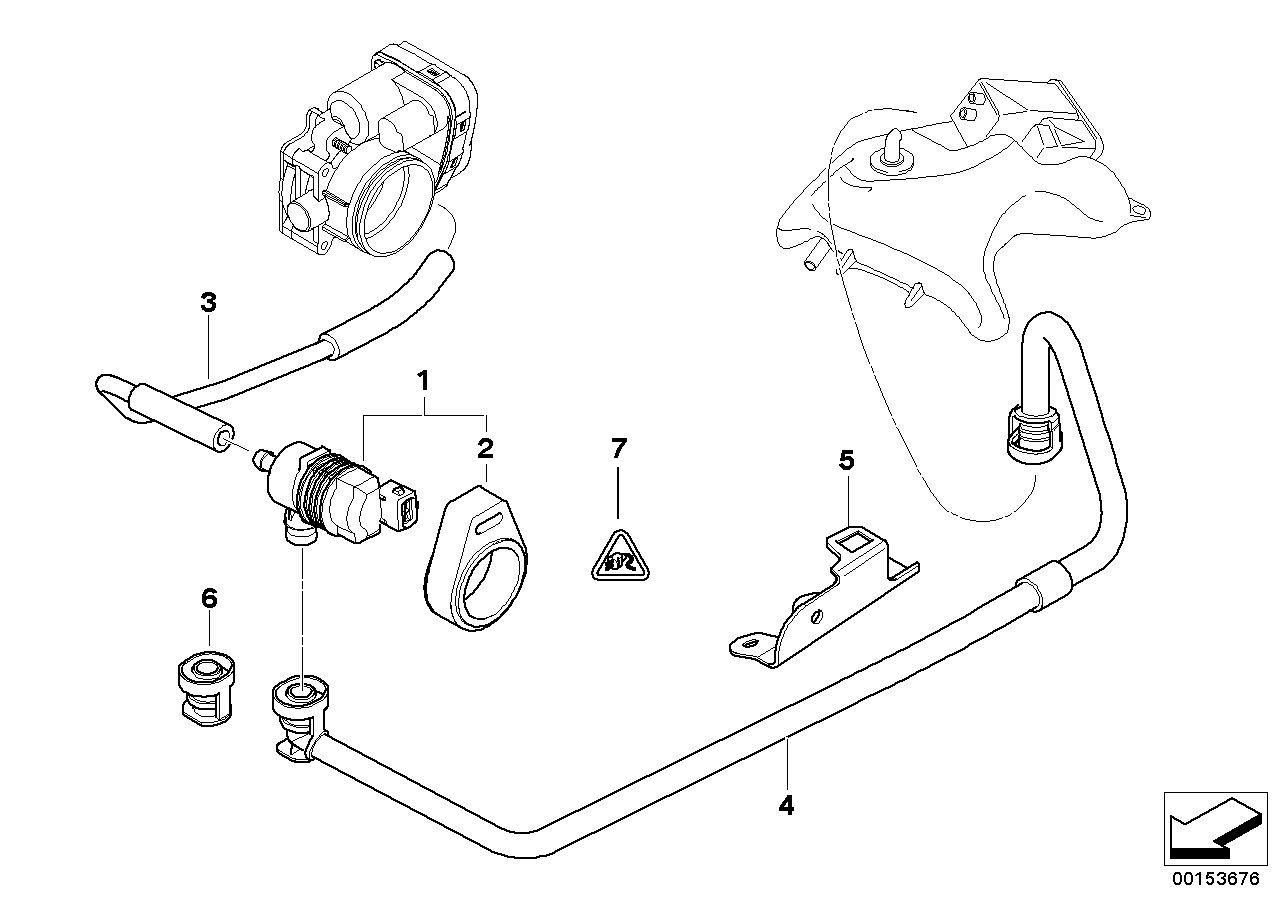 3
1
2
7
5
6
4
00153676