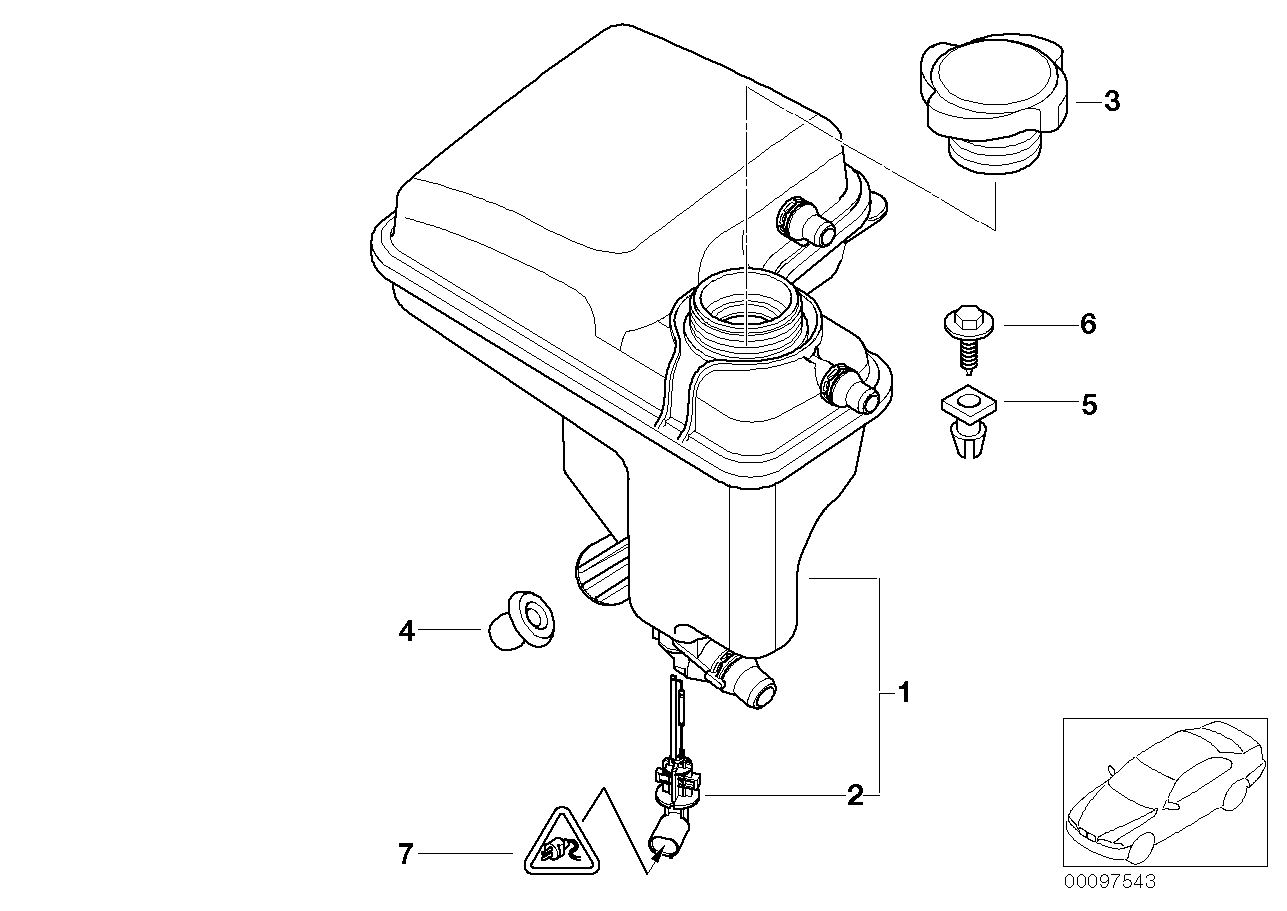 3
6
5
4
1
2
7
00097543