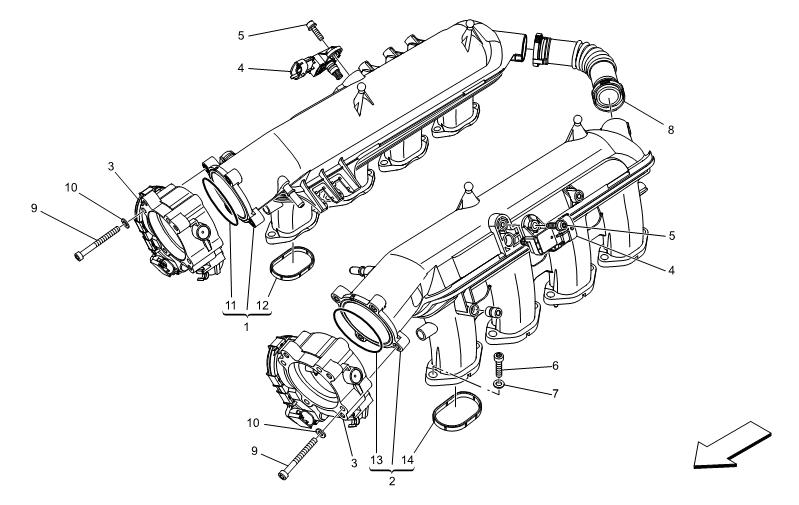 5
4
8
3
10
9
5
4
11
12
1
6
7
10
9
3
13
14
2