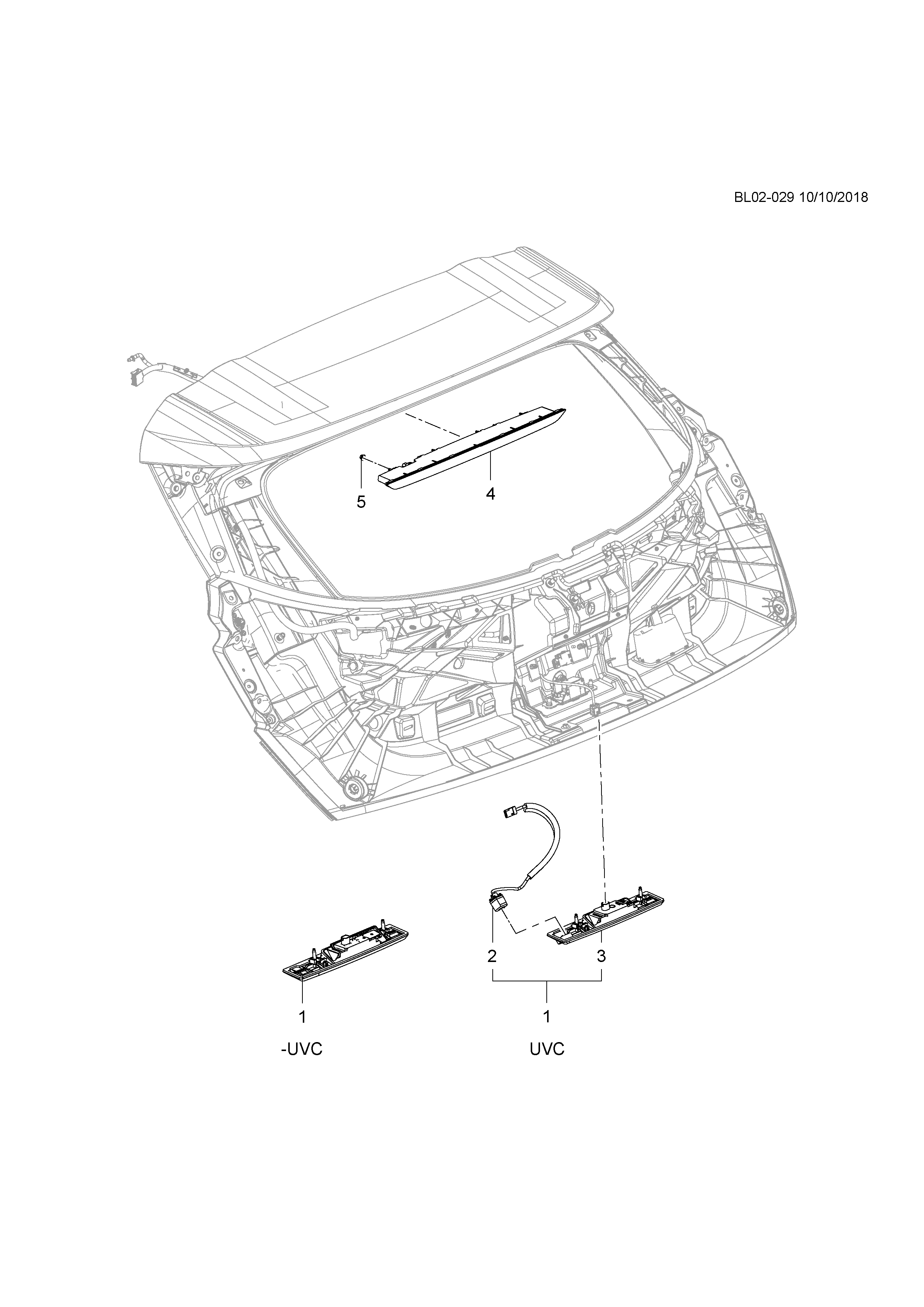 BL02-029 10/10/2018

5

4

2

3

1

1

-UVC

UVC