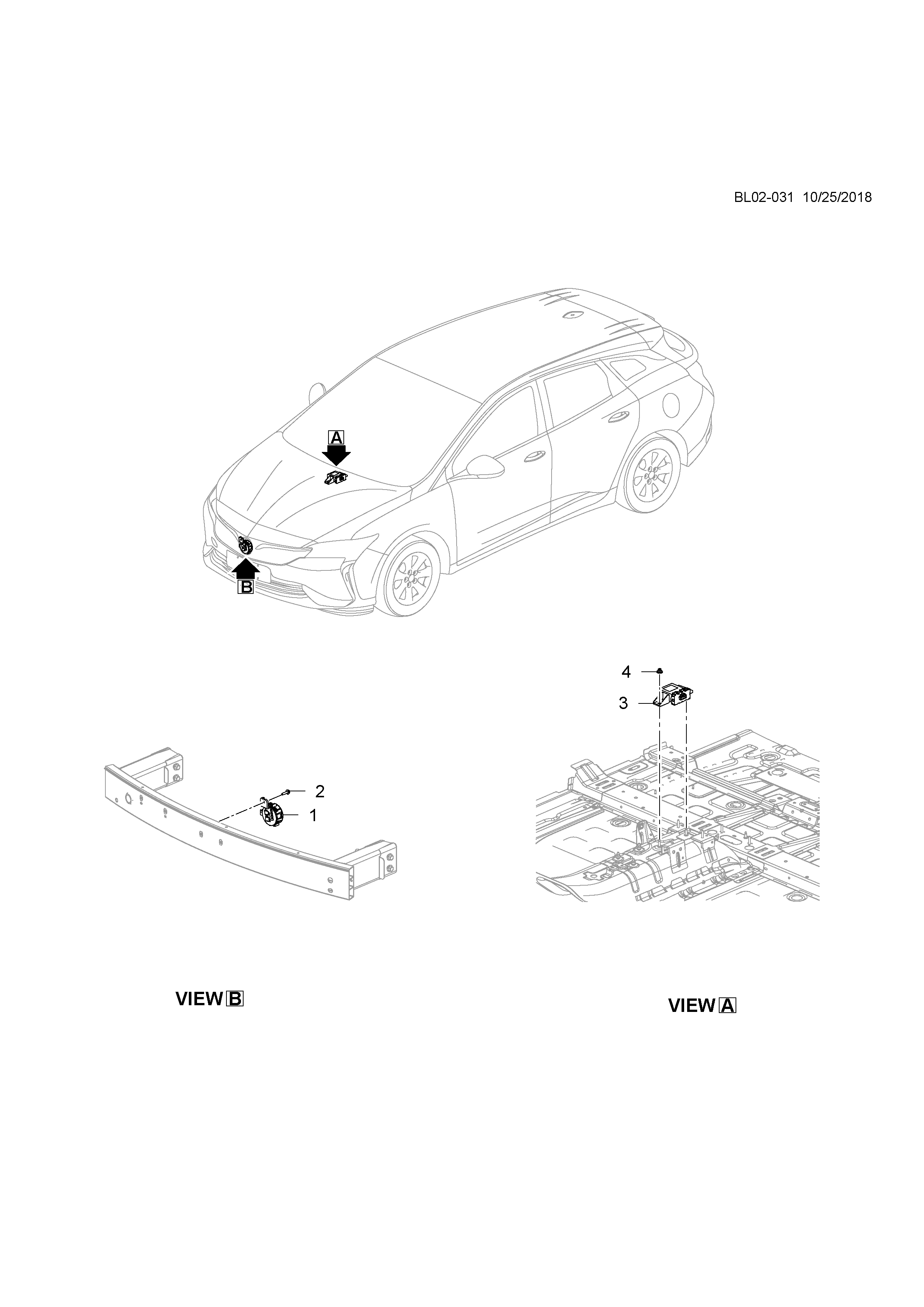 BL02-031 10/25/2018

A

B

4

3

2

1

VIEW B

VIEW A