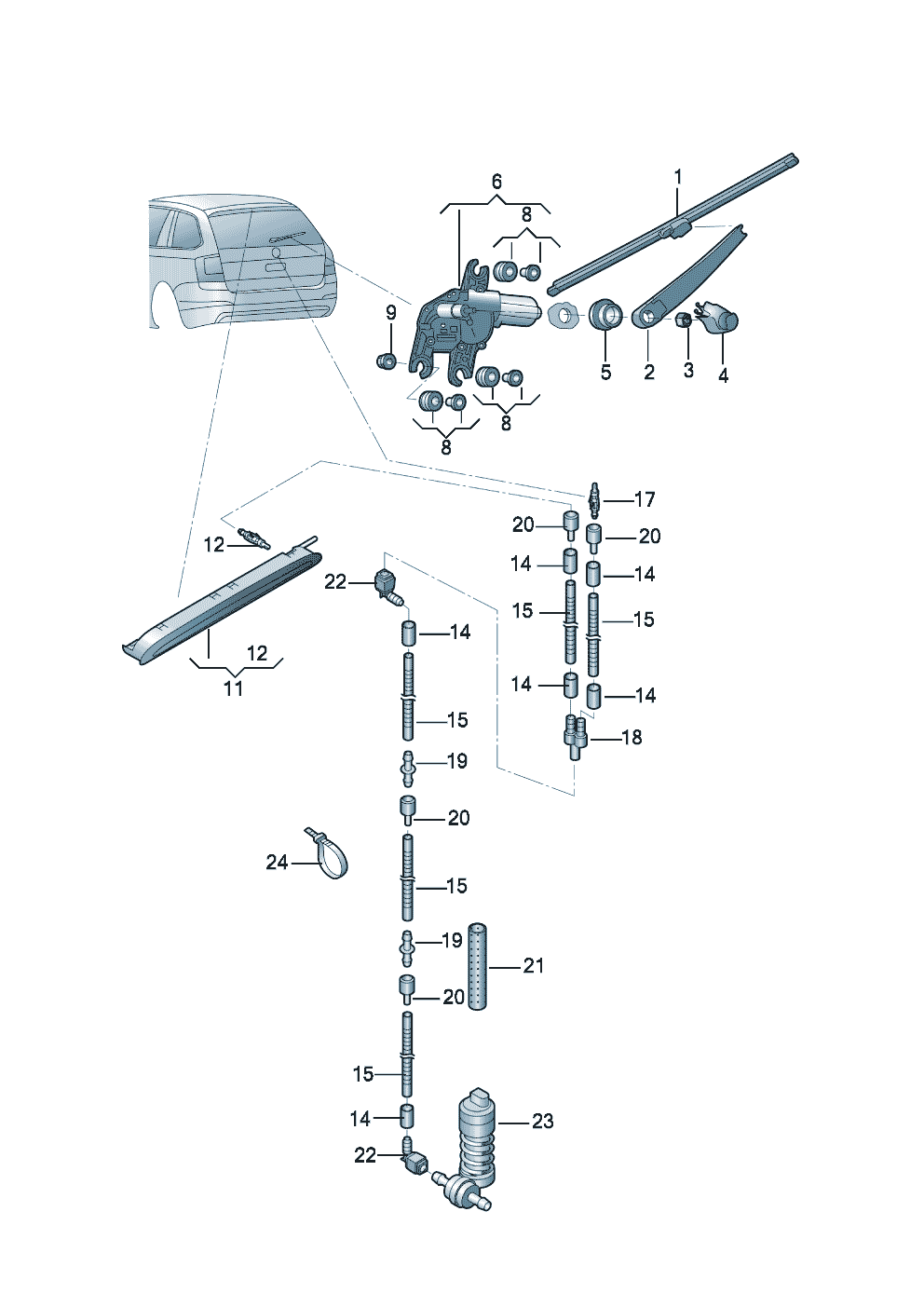 6
1
8
9
5
2
3
4
8
8
17
20
20
12
14
14
22
15
15
14
12
11
14
14
15
18
19
20
24
15
19
21
20
15
14
23
22