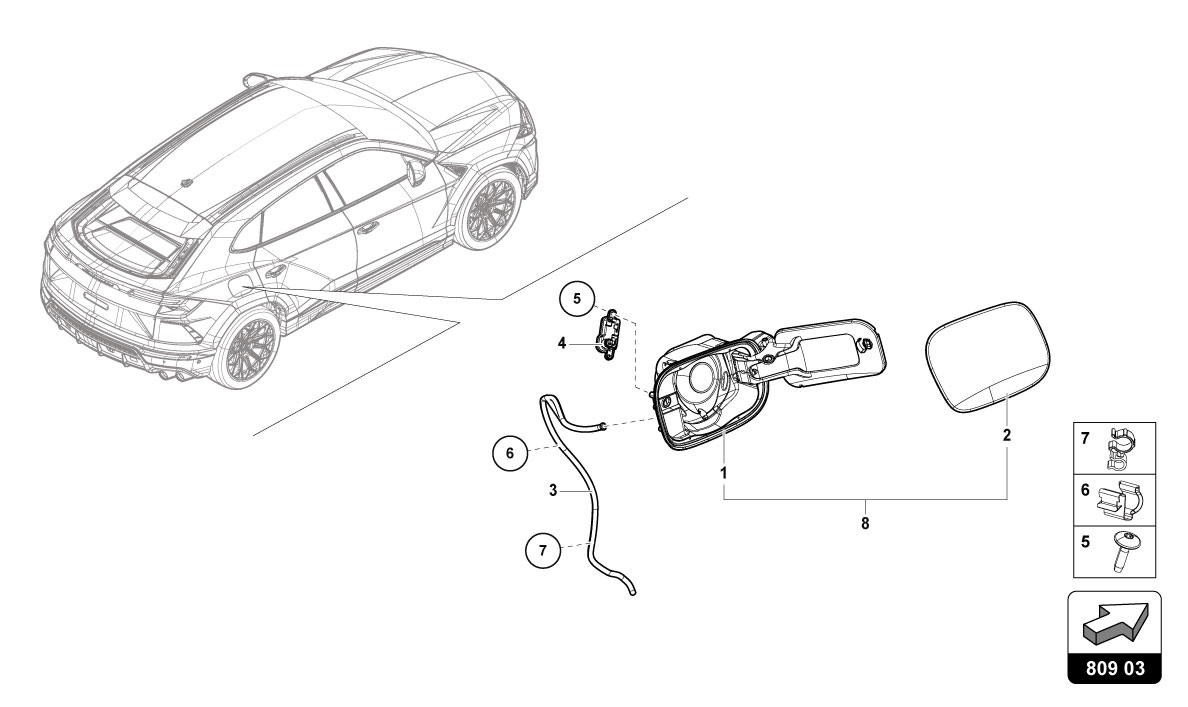 5
4
6
3
7
1
2
8
7
6
5
809 03