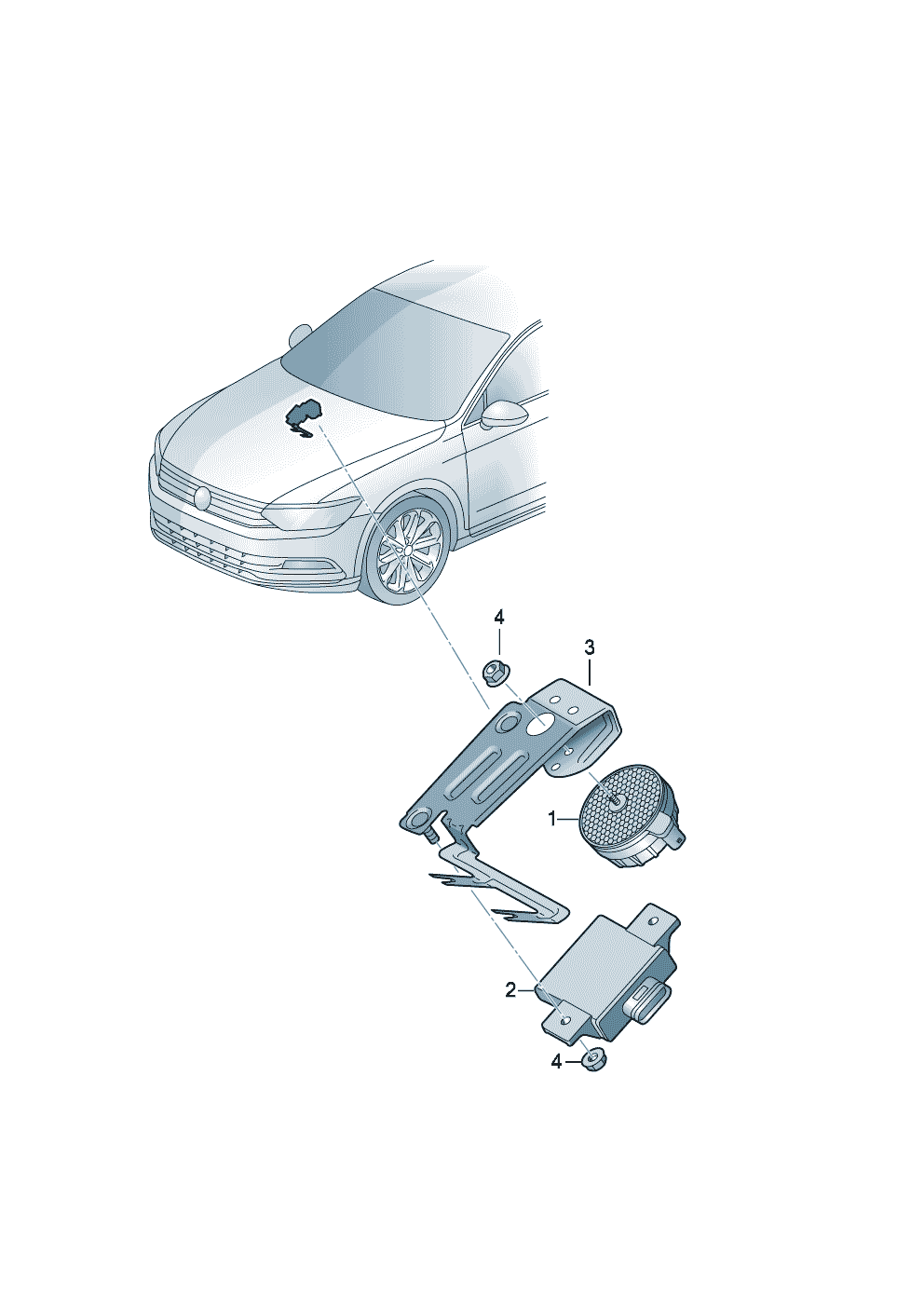 4
3
1
2
4