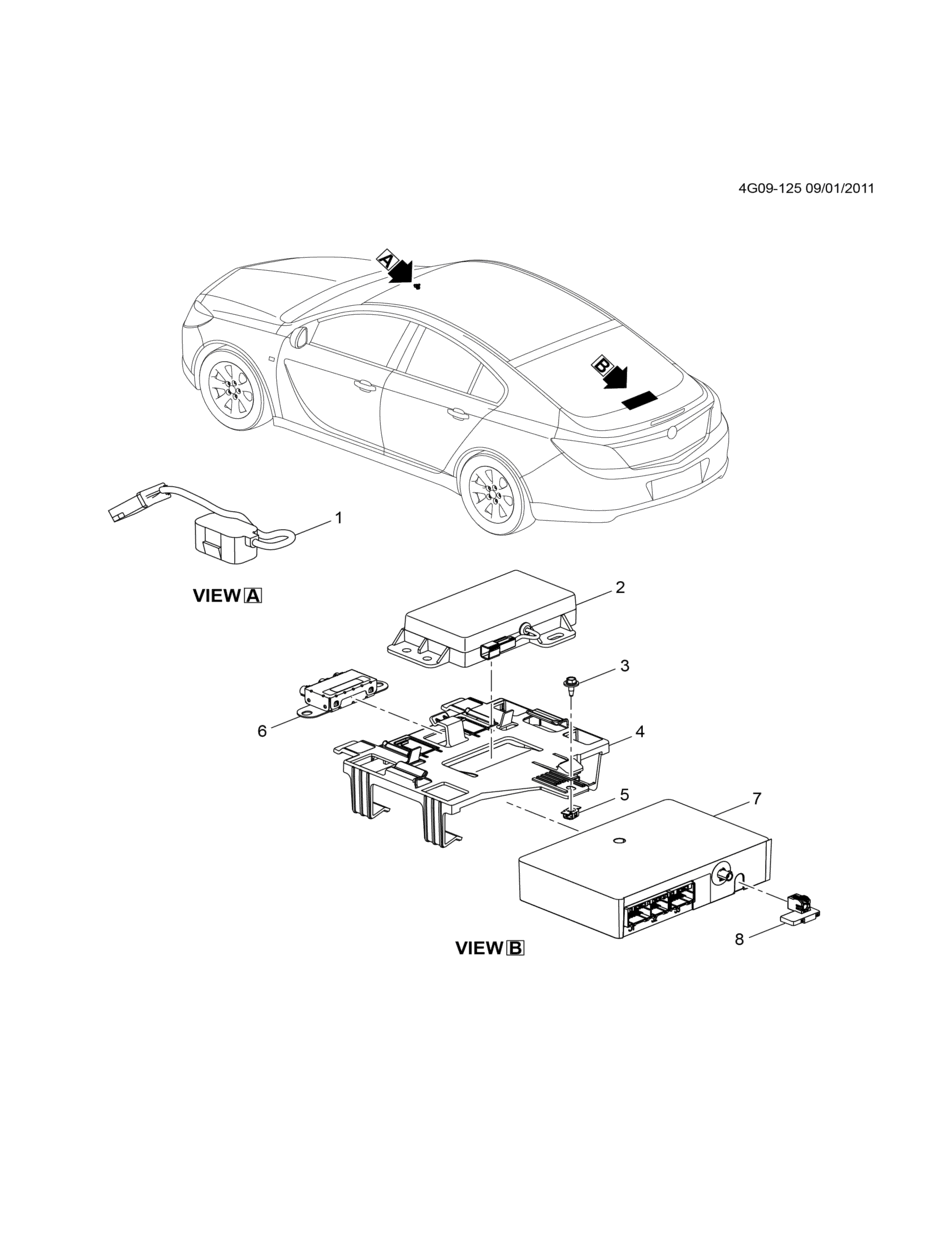 4G09-125 09/01/2011

A

B

1

VIEW A

2

3

6

4

5

7

8

VIEW B