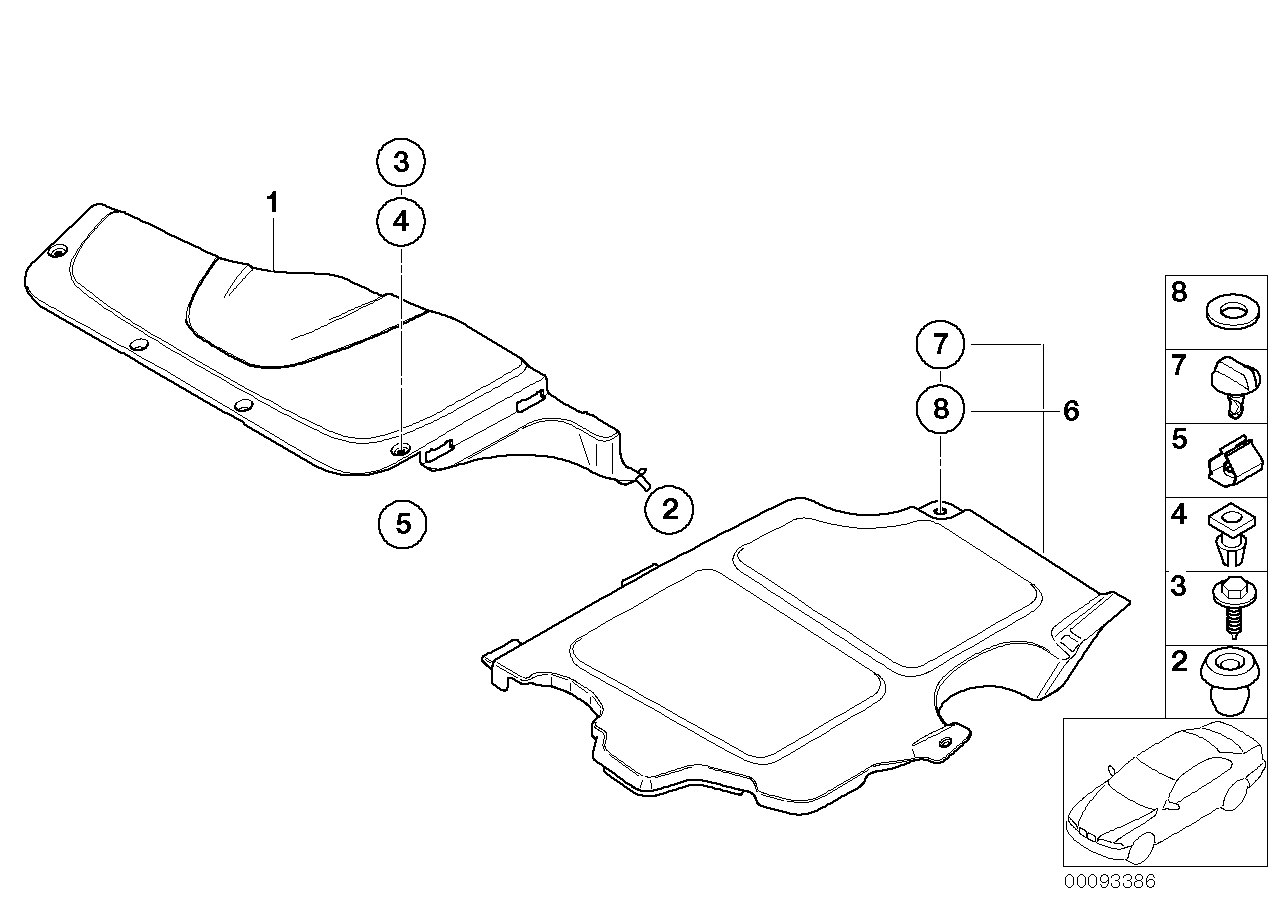 3
4
1
5
2
7
8
6
8
7
5
4
3
2
00093386