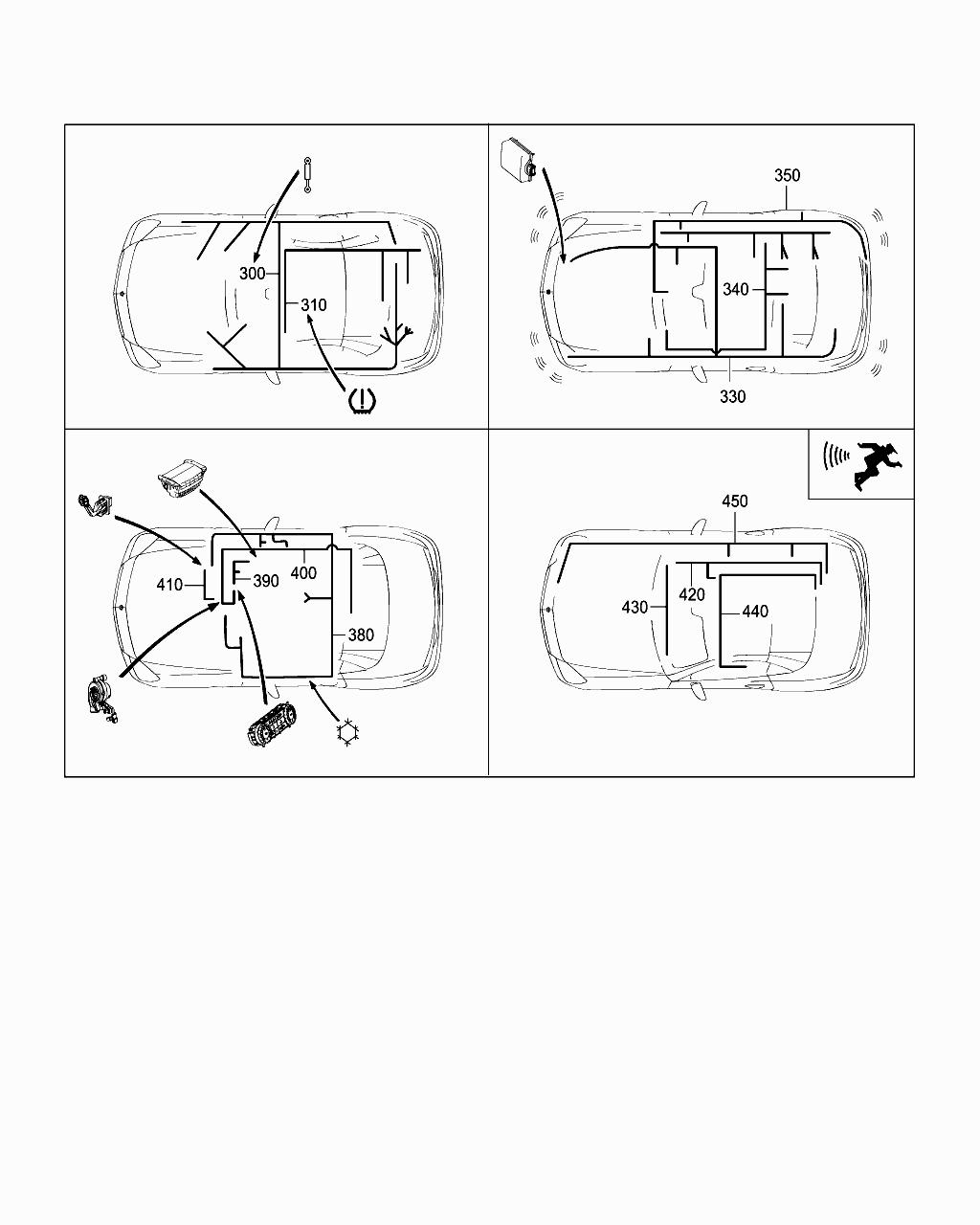 300
310
350
340
330
410
390
400
380
450
430
420
440