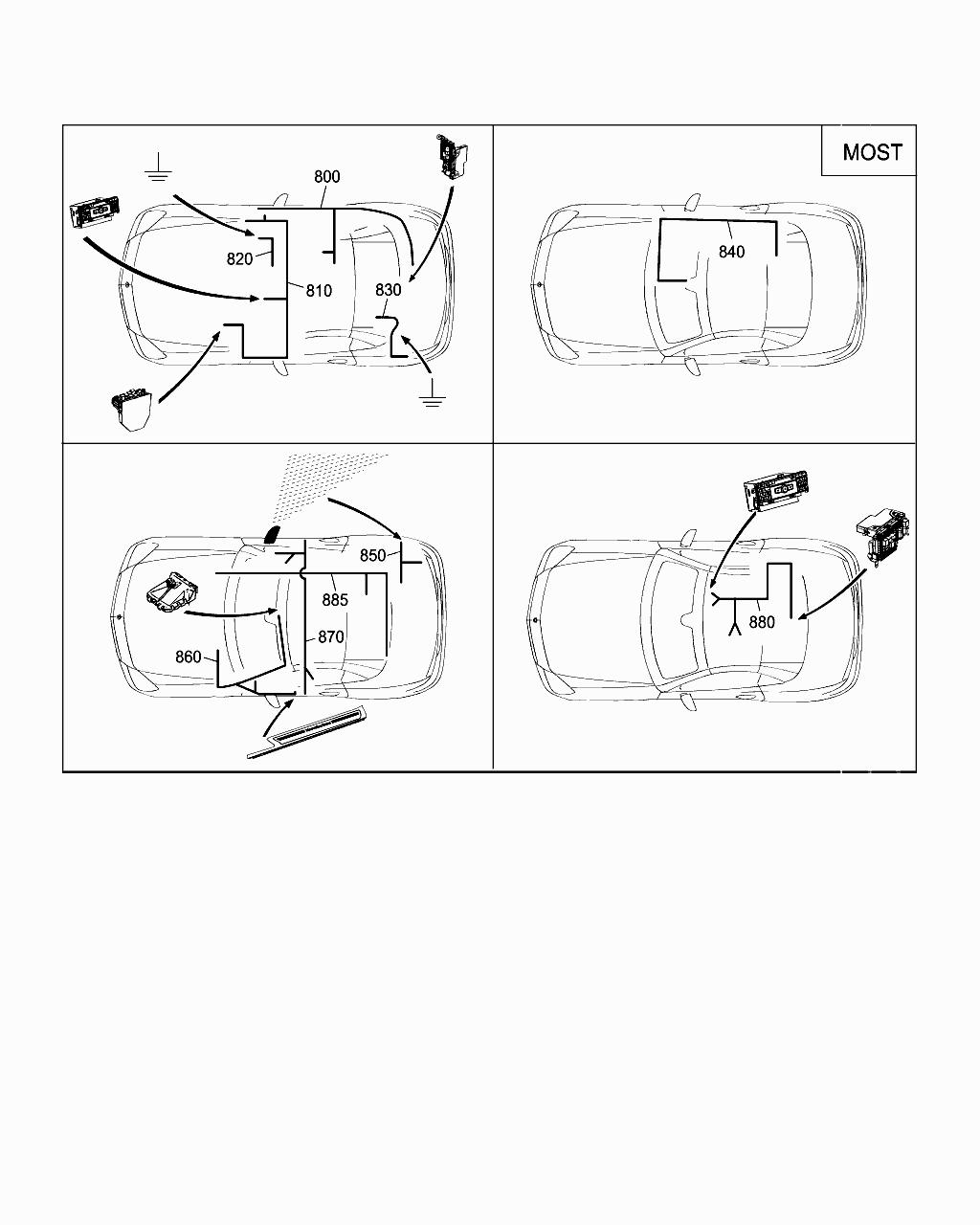 800
820
810
830

MOST
840

850
885
870
860

880