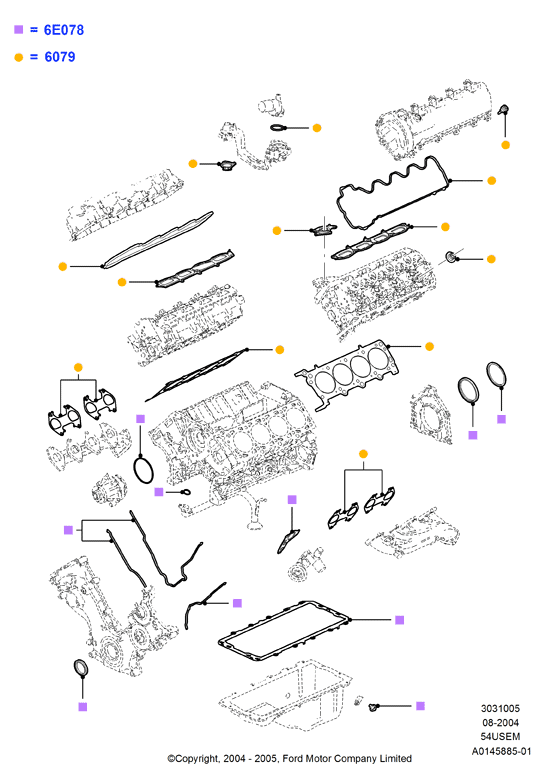 ■ = 6E078

● = 6079

3031005
08-2004
54USEM
A0145885-01

©Copyright, 2004 - 2005, Ford Motor Company Limited