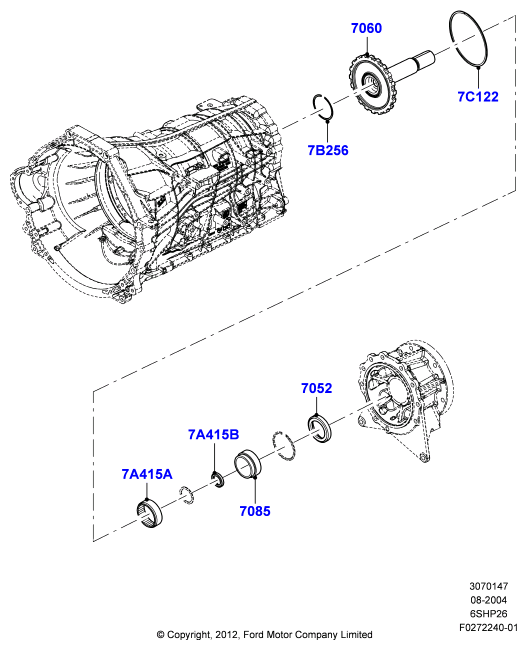 7060

7C122

7B256

7052

7A415B

7A415A

7085

3070147
08-2004
6SHP26
F0272240-01

© Copyright, 2012, Ford Motor Company Limited