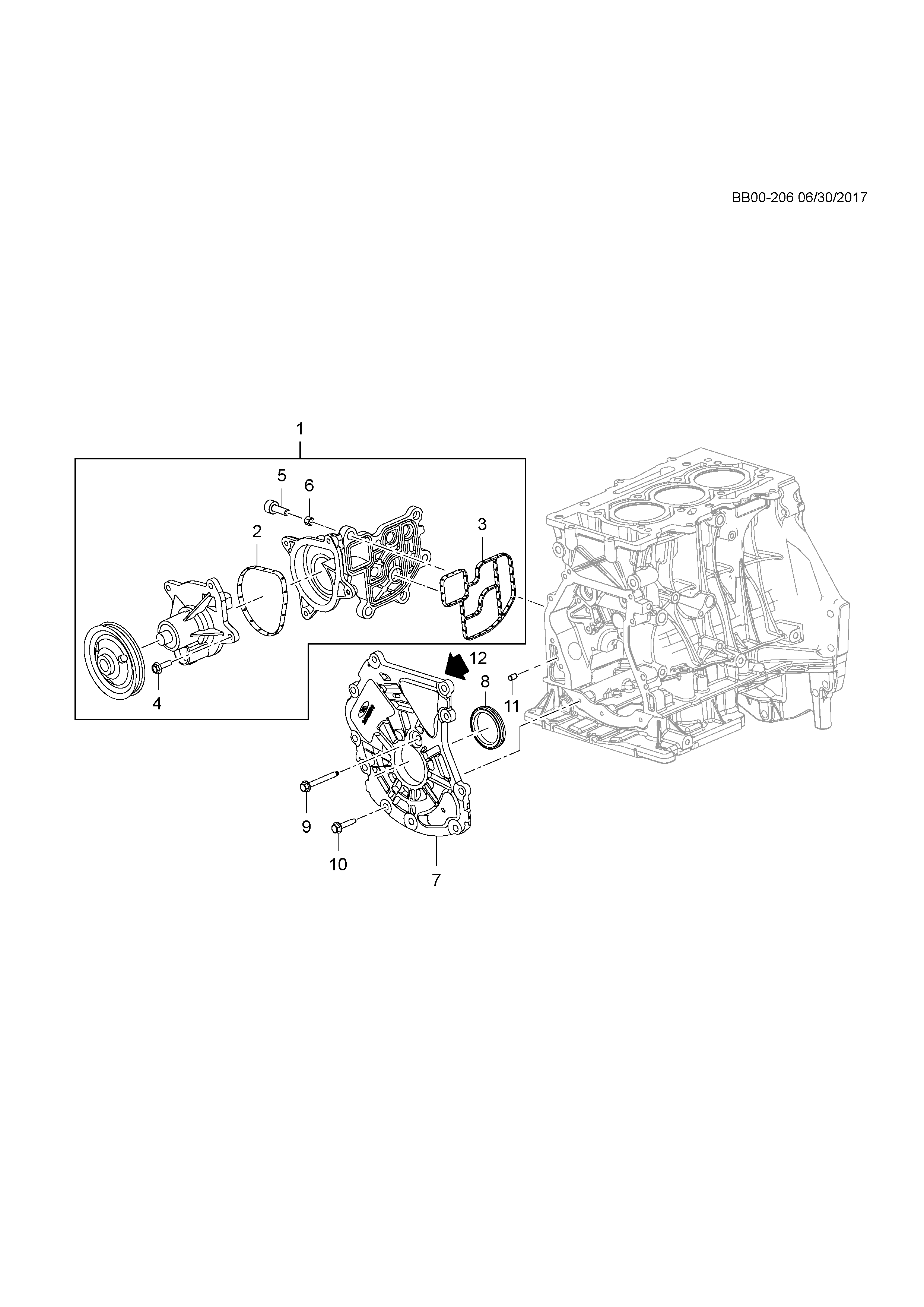 BB00-206 06/30/2017

1
5
6
2
3
4
12
8
11
9
10
7