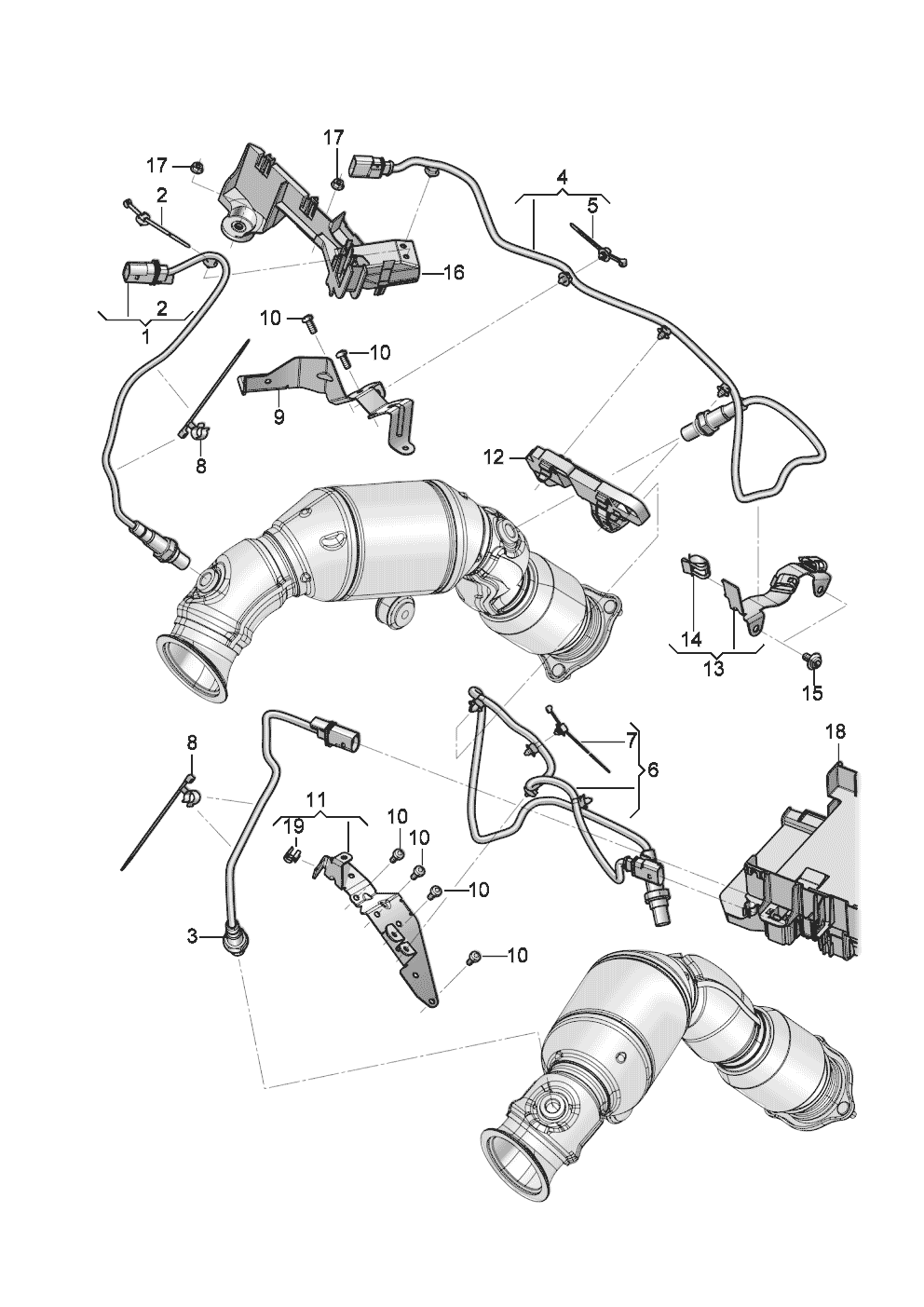 17
17
2
4
5
16
2
1
10
10
9
8
12
14
13
15
8
7
6
18
11
19
10
10
10
3
10