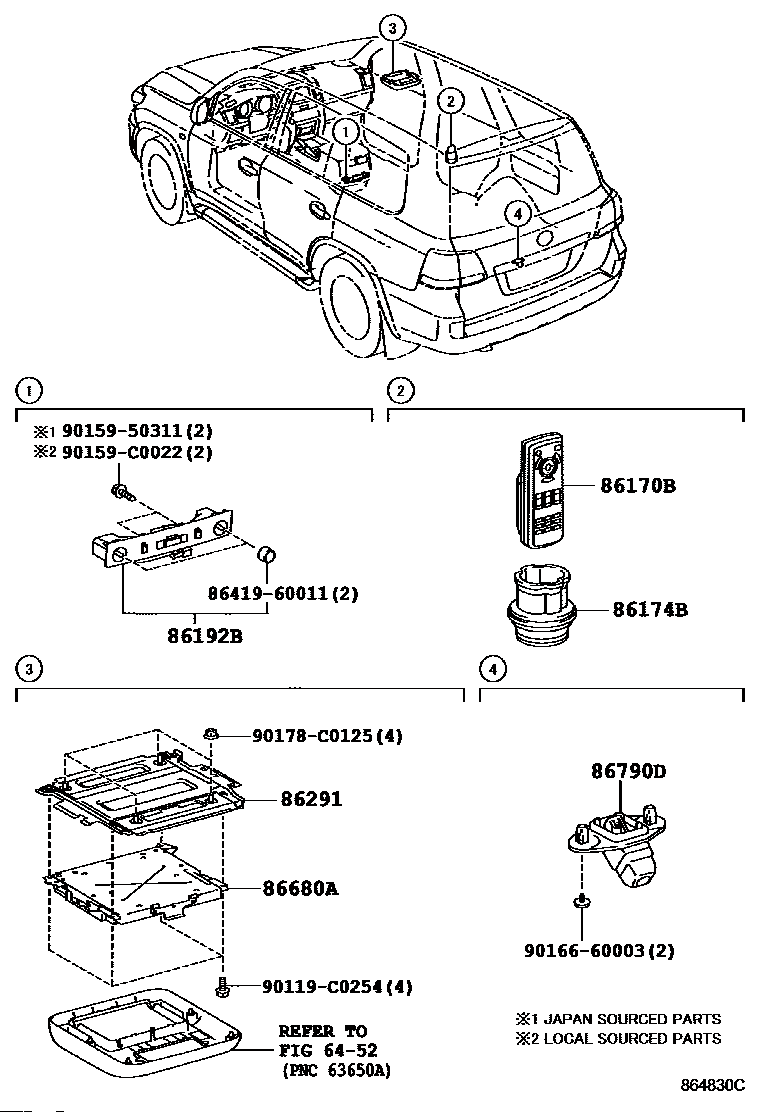 3
2
1
4

1

※1 90159-50311(2)
※2 90159-C0022(2)

86419-60011(2)

86192B

2

86170B

86174B

3

90178-C0125(4)

86291

86680A

90119-C0254(4)

REFER TO
FIG 64-52
(PNC 63650A)

4

86790D

90166-60003(2)

※1 JAPAN SOURCED PARTS
※2 LOCAL SOURCED PARTS

864830C