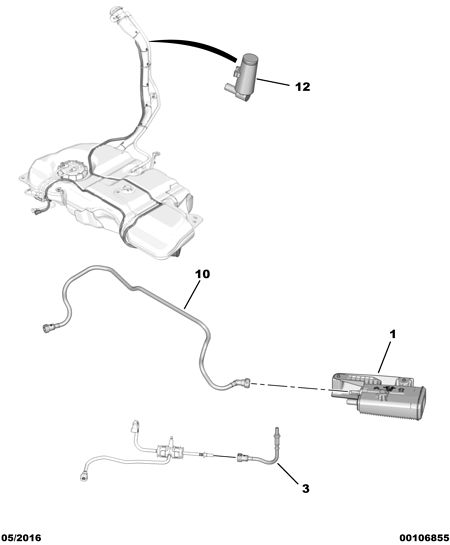 12

10

1

3

05/2016

00106855