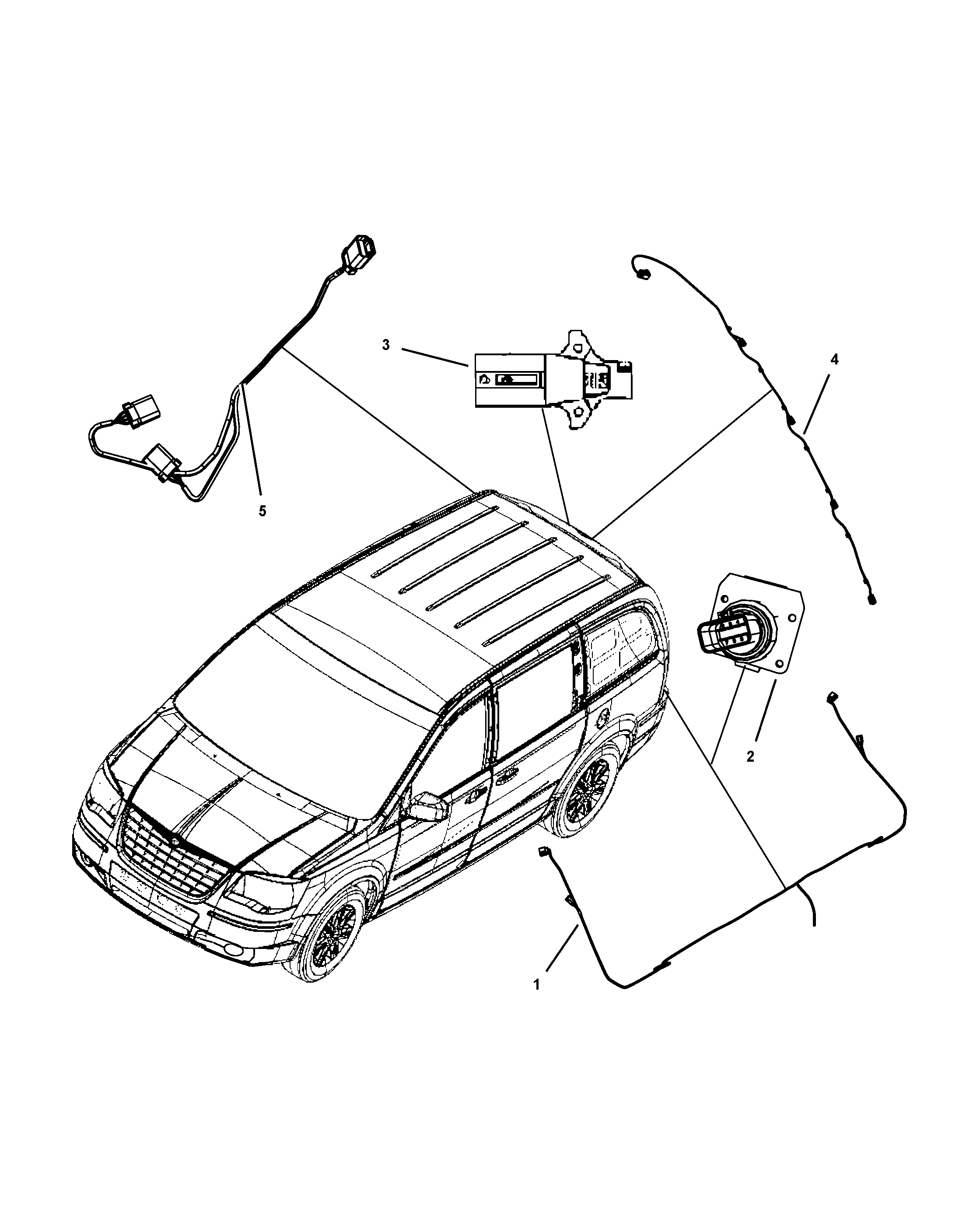 3

4

5

2

1