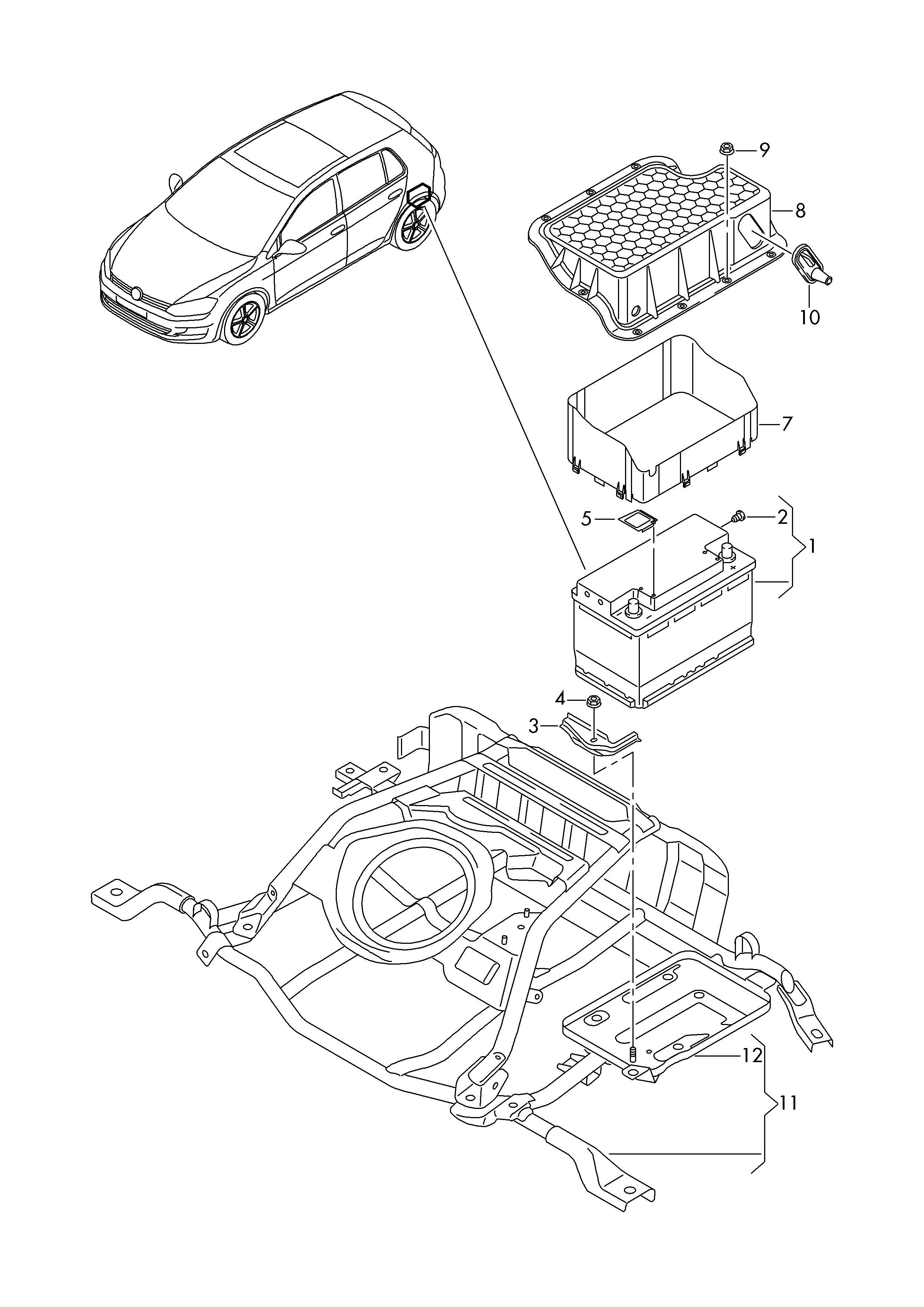 9
8
10
7
5
2
1
4
3
12
11