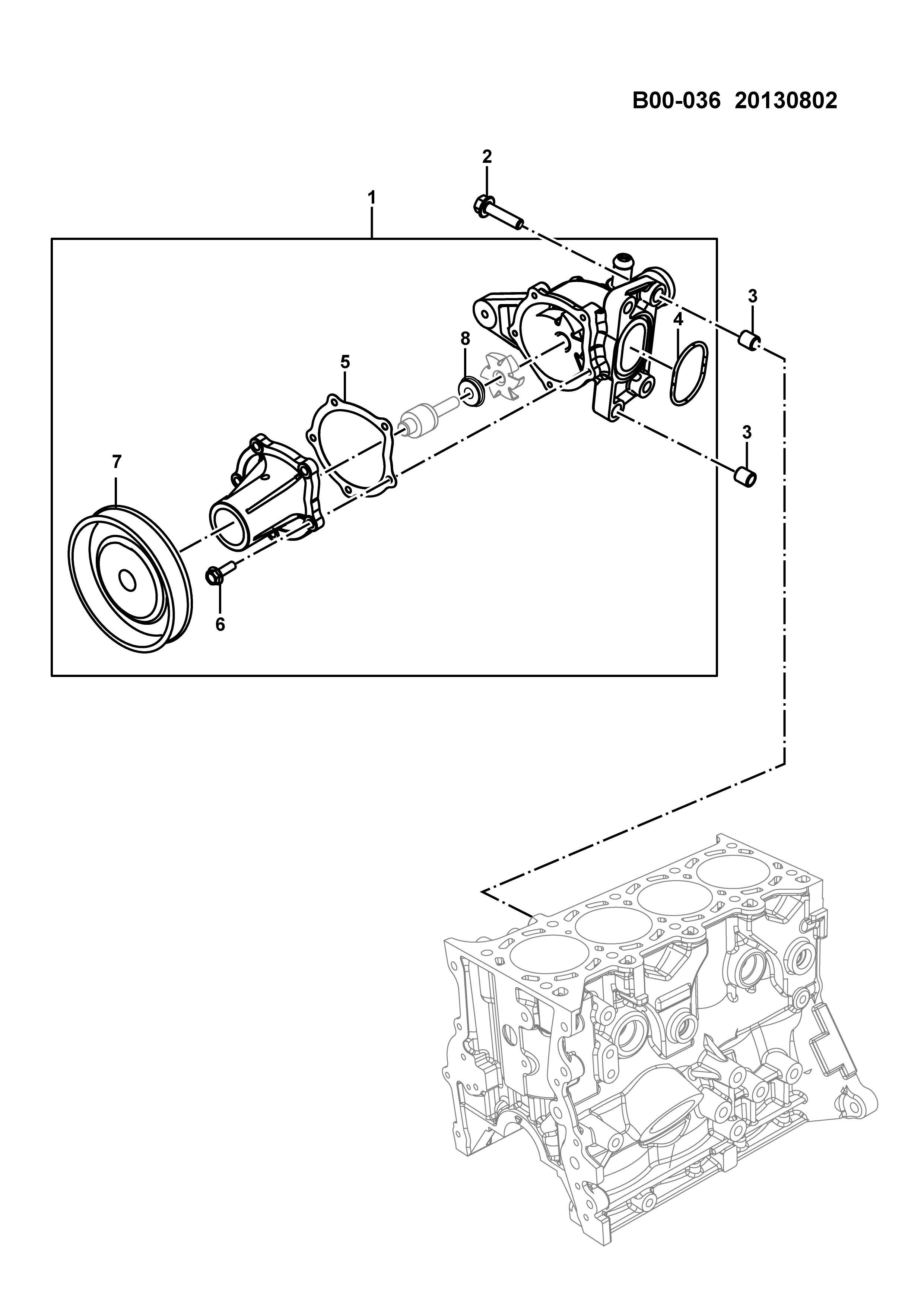 B00-036 20130802

2

1

3

4

8

5

3

7

6