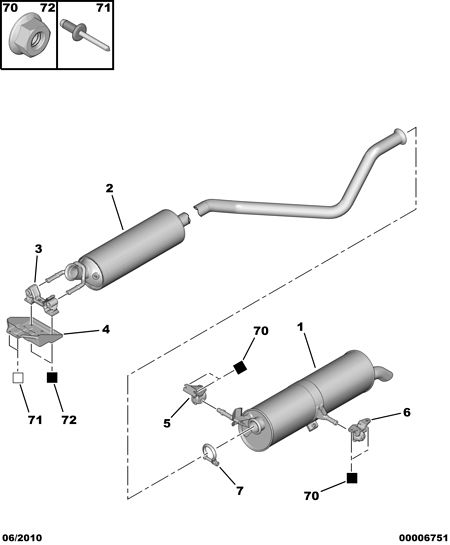 70 72
71

2
3
4
71
72
70
1
5
6
7
70

06/2010
00006751