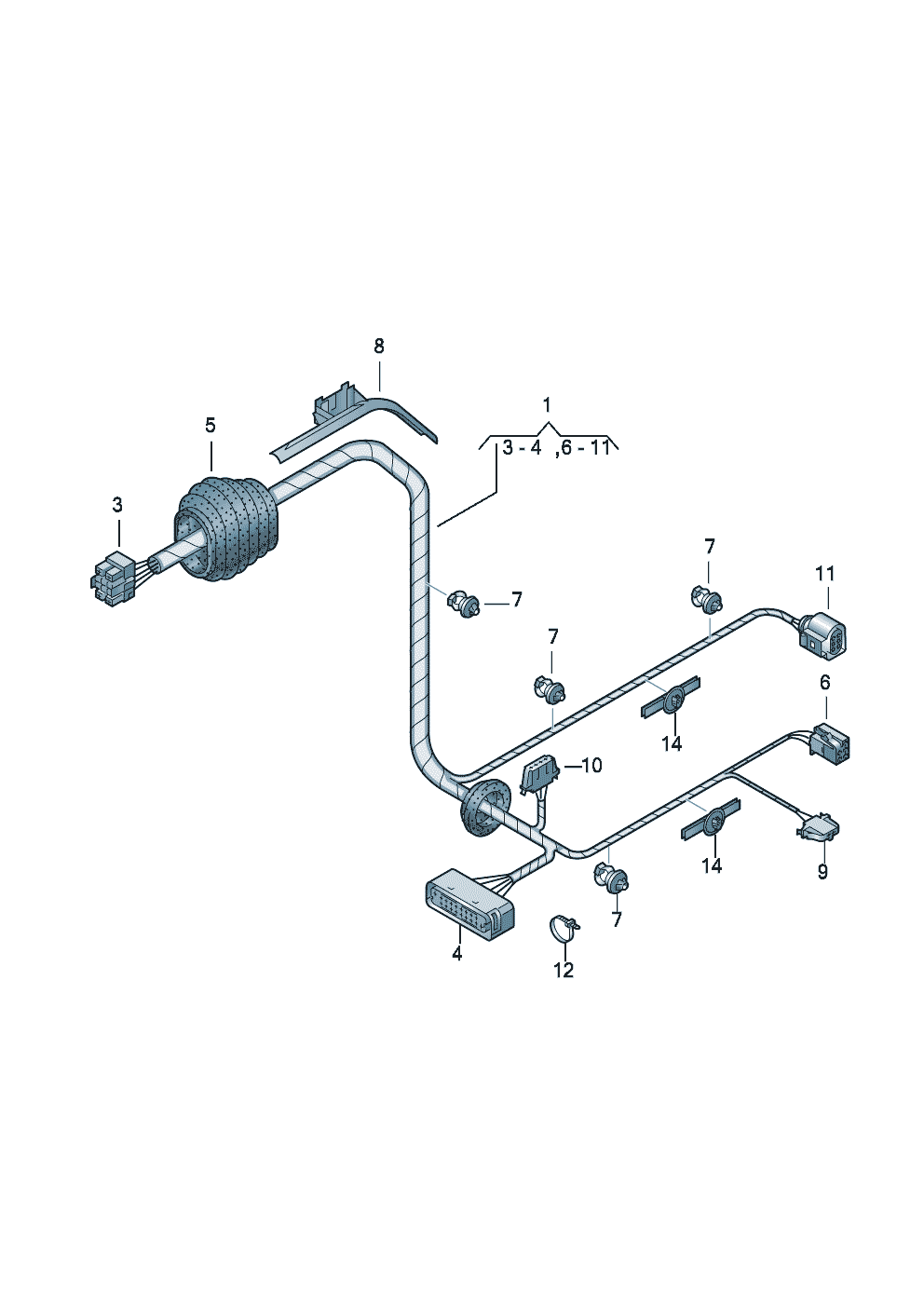 8
1
3 - 4 ,6 - 11
5
3
7
7
11
7
6
14
10
14
9
7
4
12