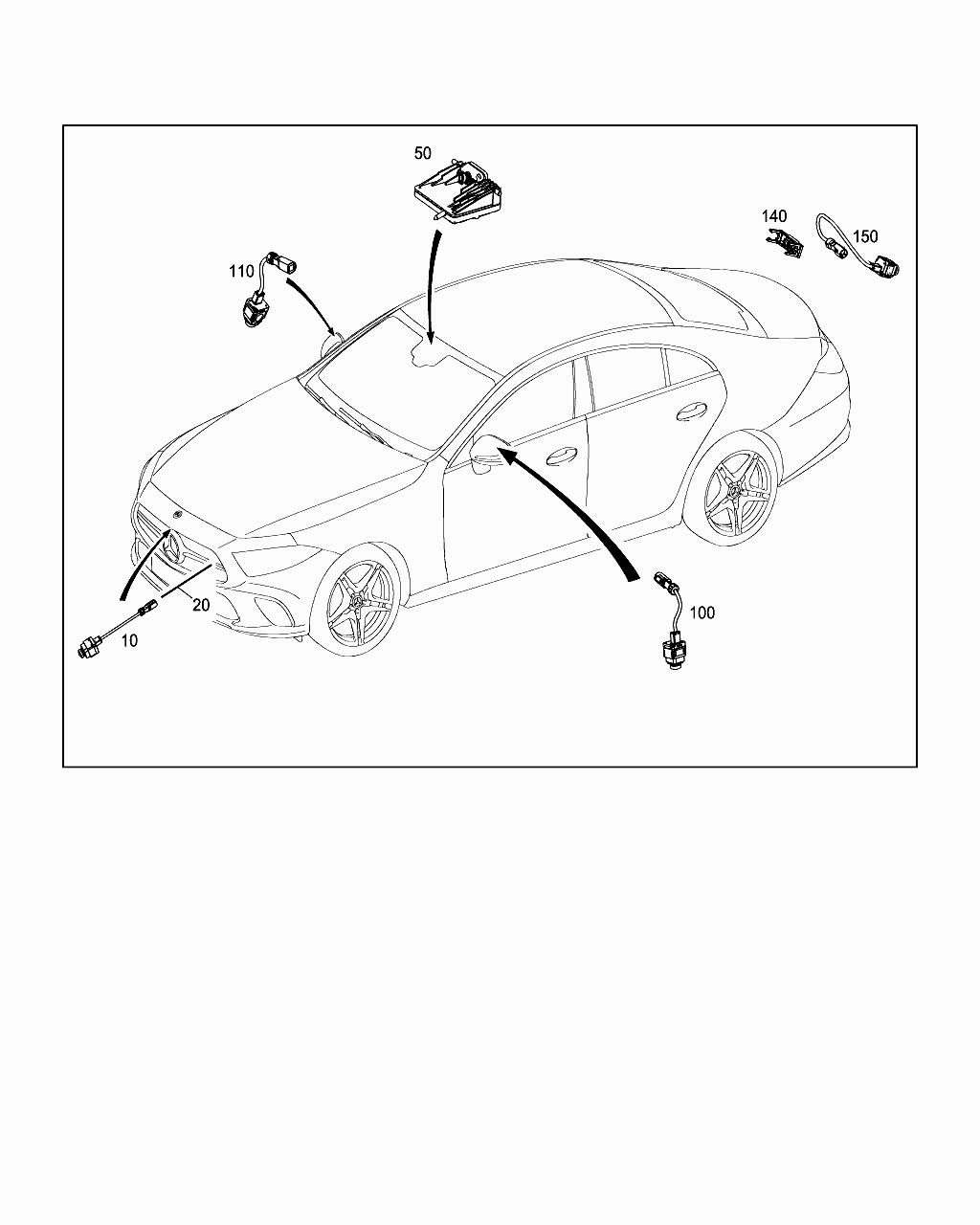 50

140

150

110

20

10

100