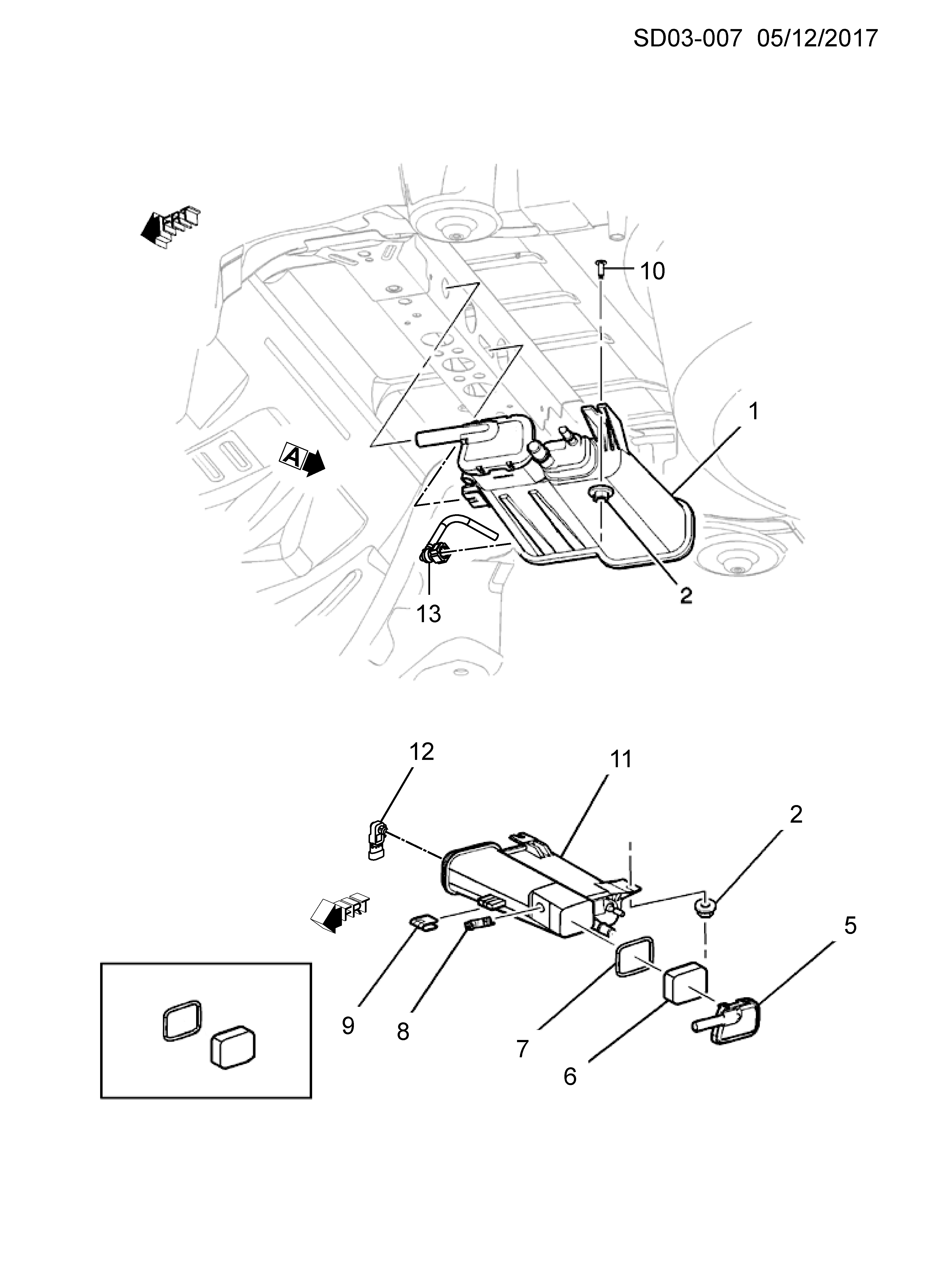 SD03-007 05/12/2017

FRT

10

1

A

2

13

12

11

2

FRT

5

9

8

7

6