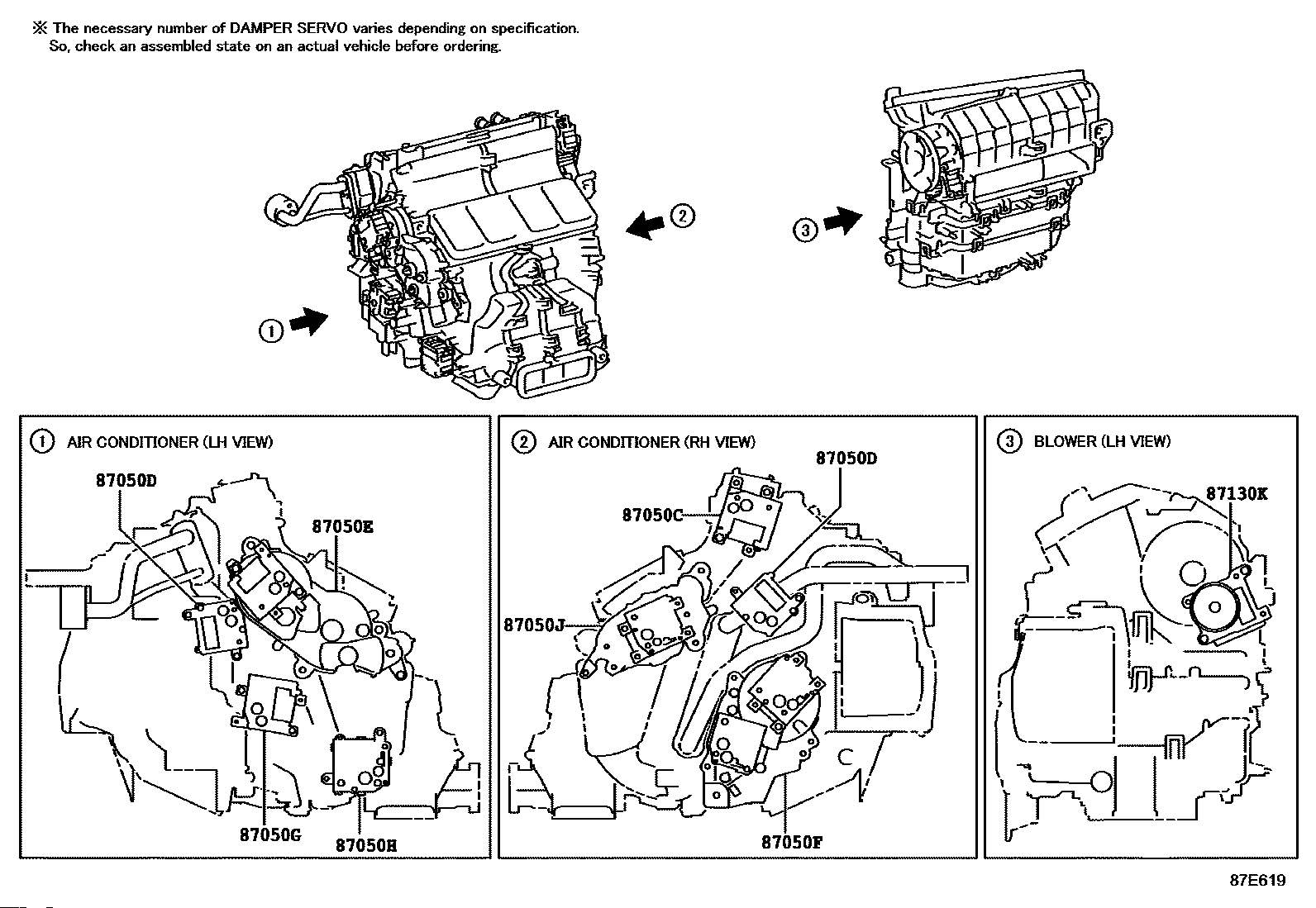 ※ The necessary number of DAMPER SERVO varies depending on specification.
So, check an assembled state on an actual vehicle before ordering.

②

③

①

① AIR CONDITIONER (LH VIEW)

87050D

87050E

87050G

87050H

② AIR CONDITIONER (RH VIEW)

87050D

87050C

87050J

87050F

③ BLOWER (LH VIEW)

87130K

87E619