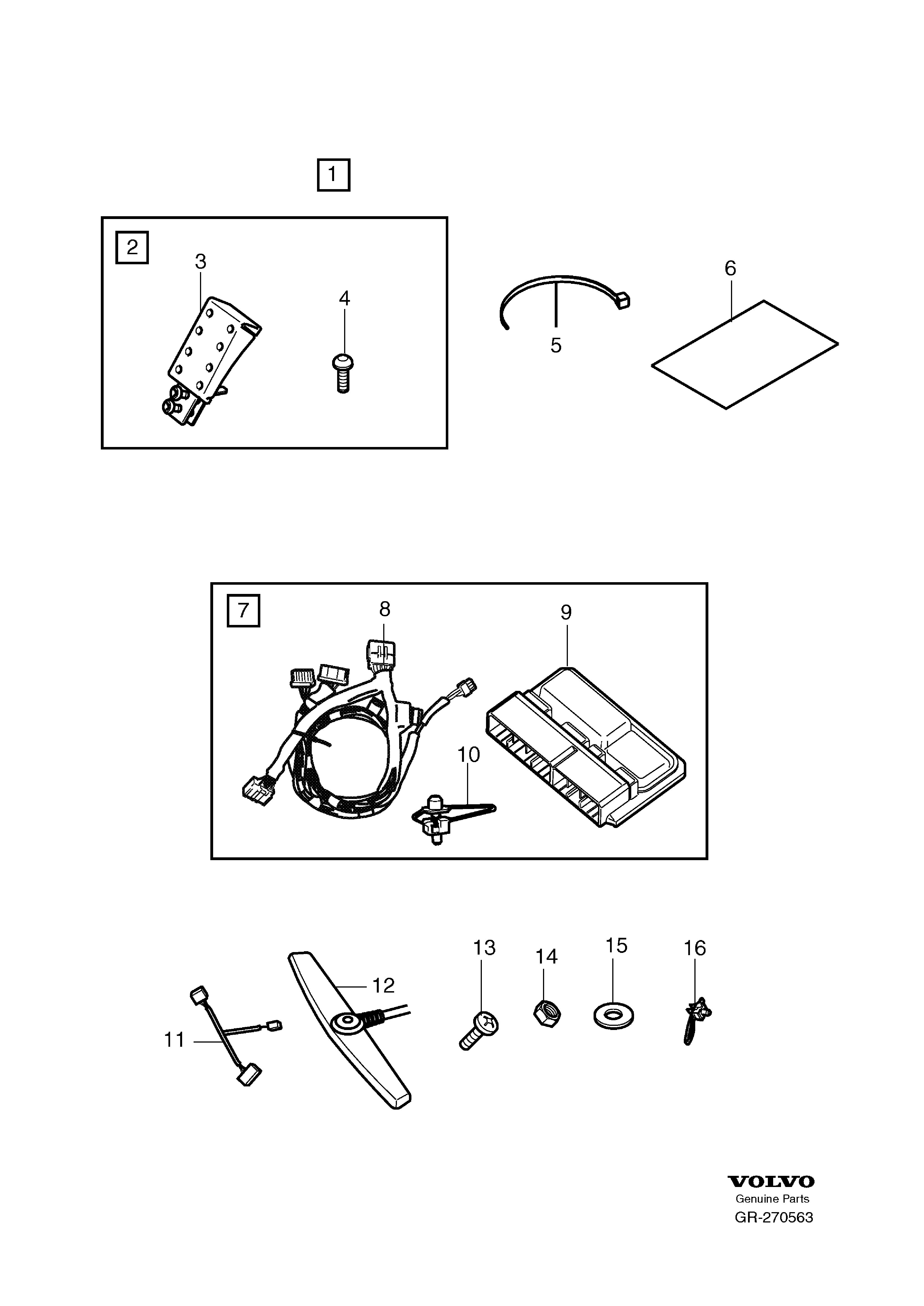 1

2

3

4

5

6

7

8

9

10

11

12

13

14

15

16

VOLVO
Genuine Parts
GR-270563