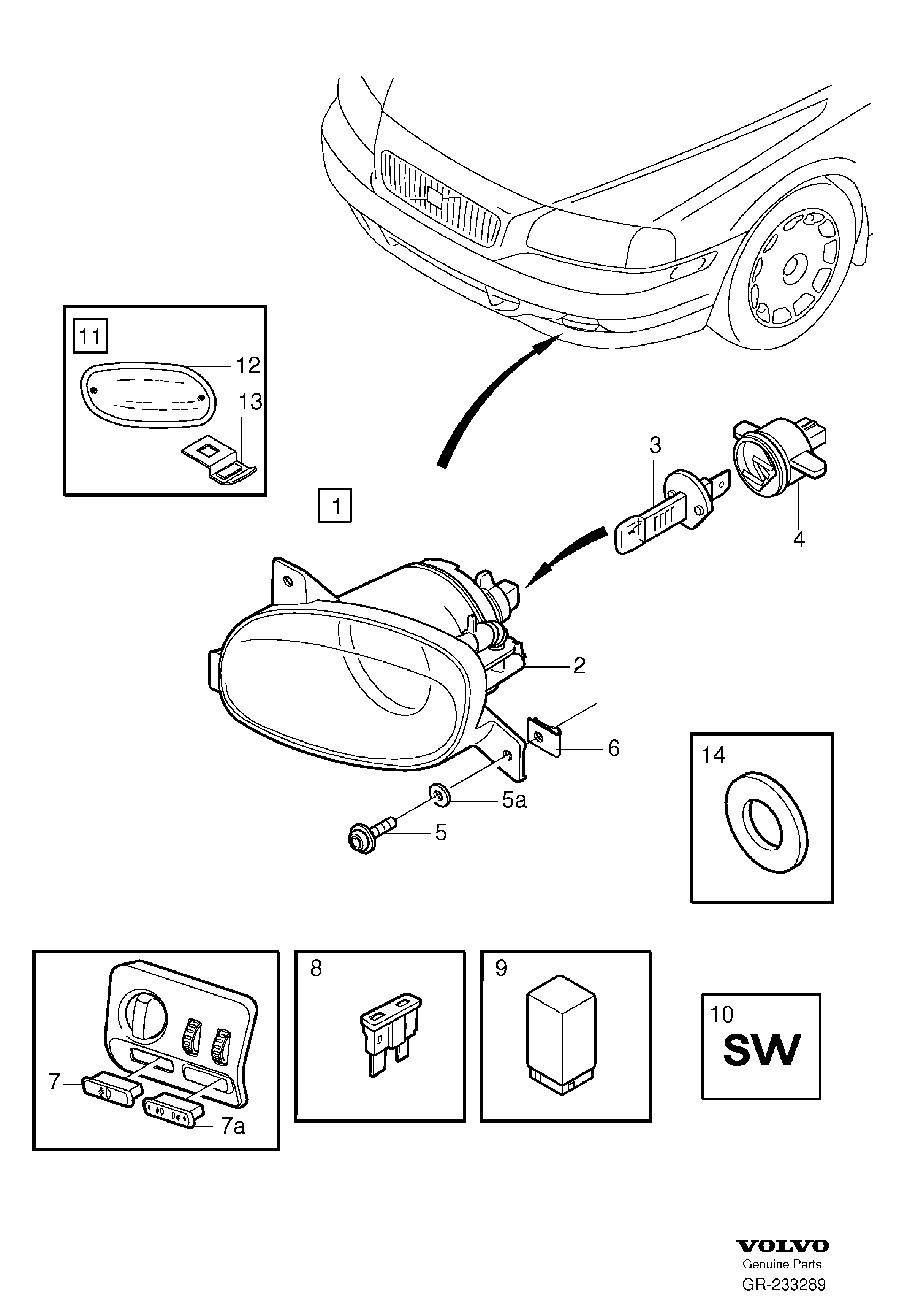 11
12
13
1
3
4
2
6
5a
5
14
7
7a
8
9
10
SW
VOLVO
Genuine Parts
GR-233289