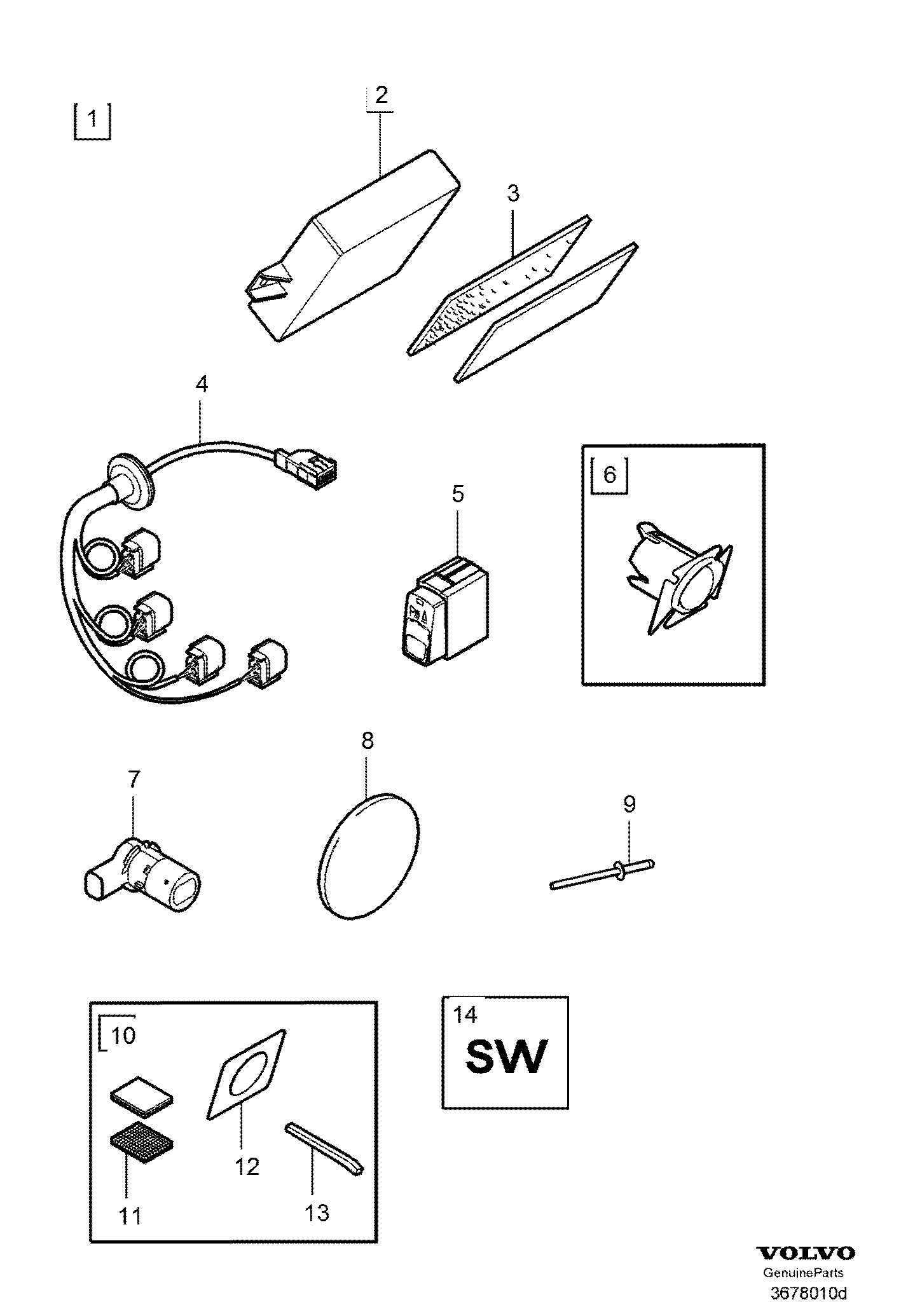 1

2

3

4

5

6

7

8

9

10

11

12

13

14
SW

VOLVO
GenuineParts
3678010d