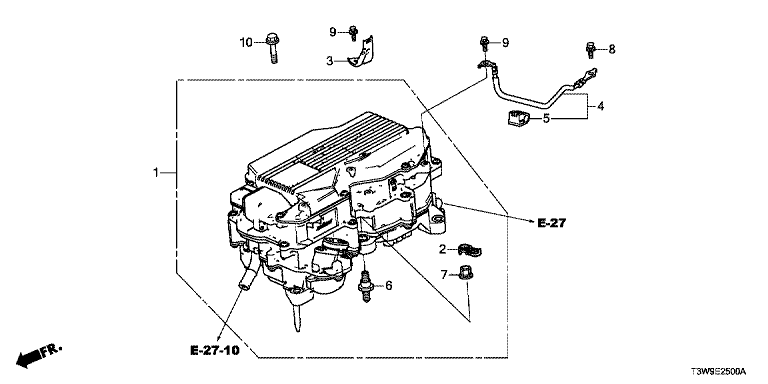 10
9
3
9
8
4
5
1
E-27
2
7
6
E-27-10
FR.
T3W9E2500A