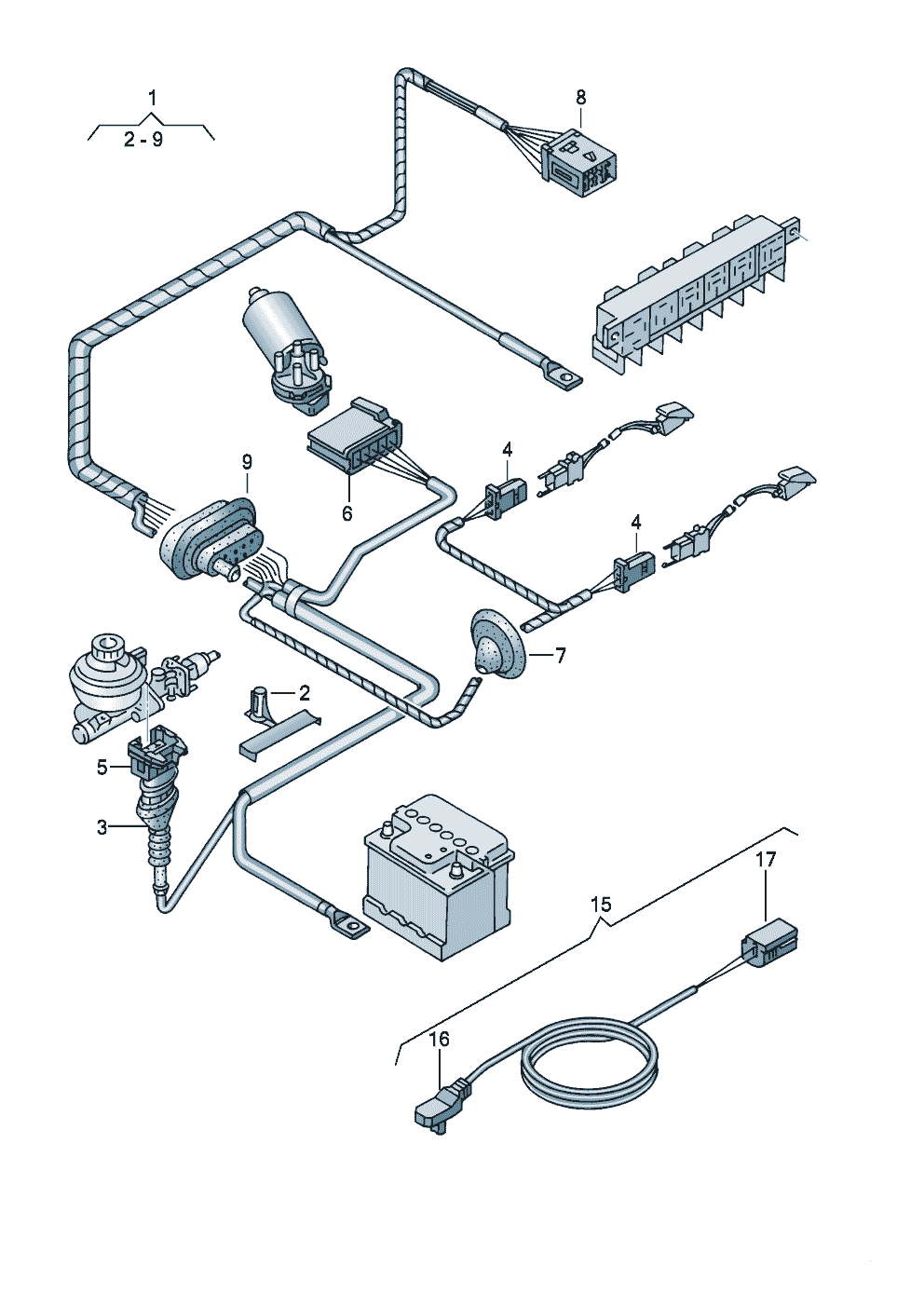 1
2 - 9
8
9
6
4
4
7
2
5
3
15
17
16