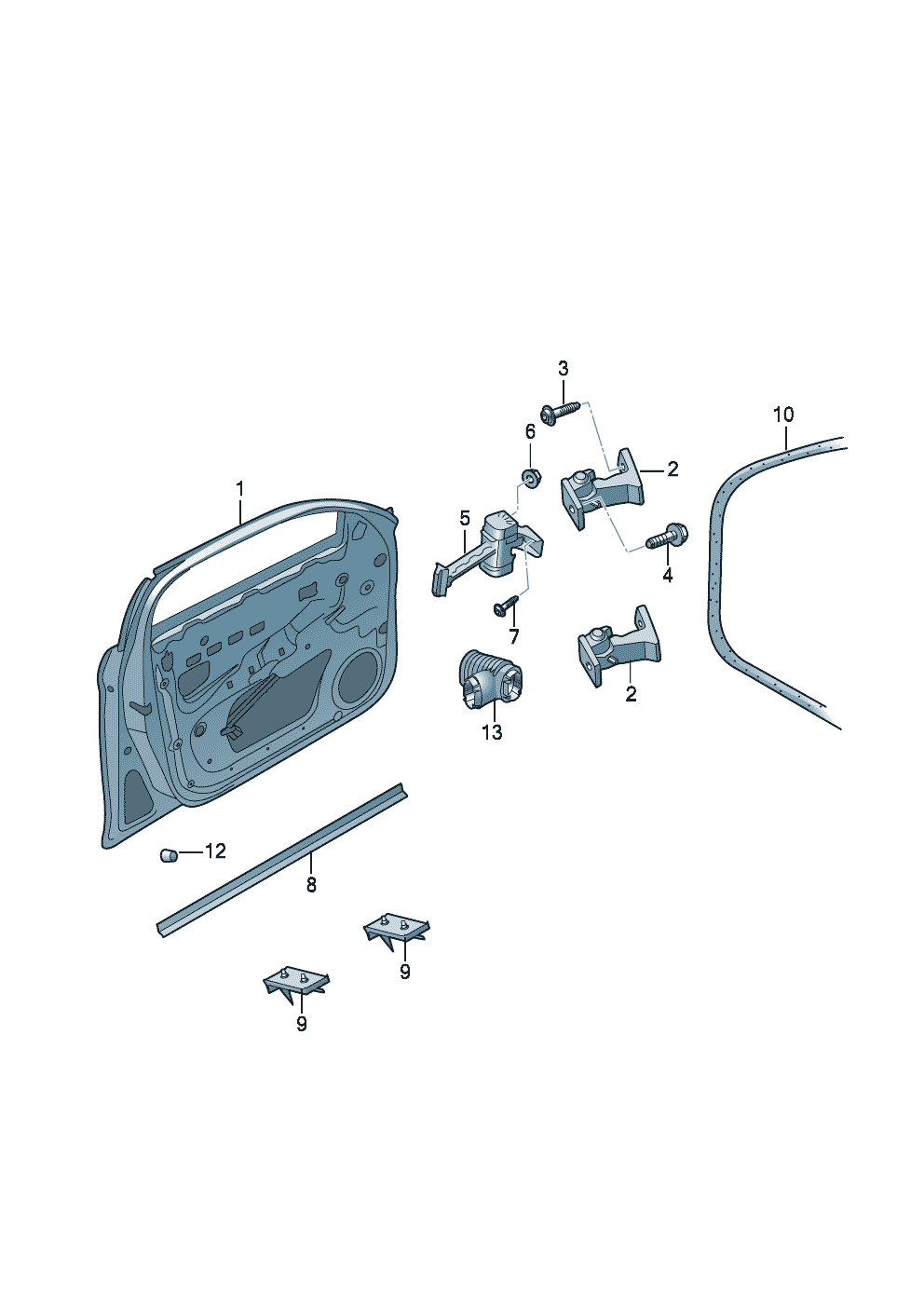 3
10
6
2
1
5
4
7
2
13
12
8
9
9