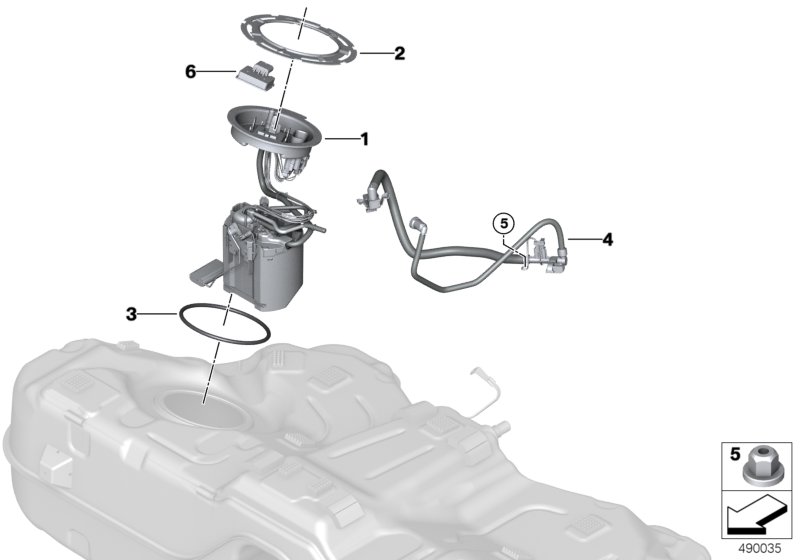 2
6
1
5
4
3
5
490035