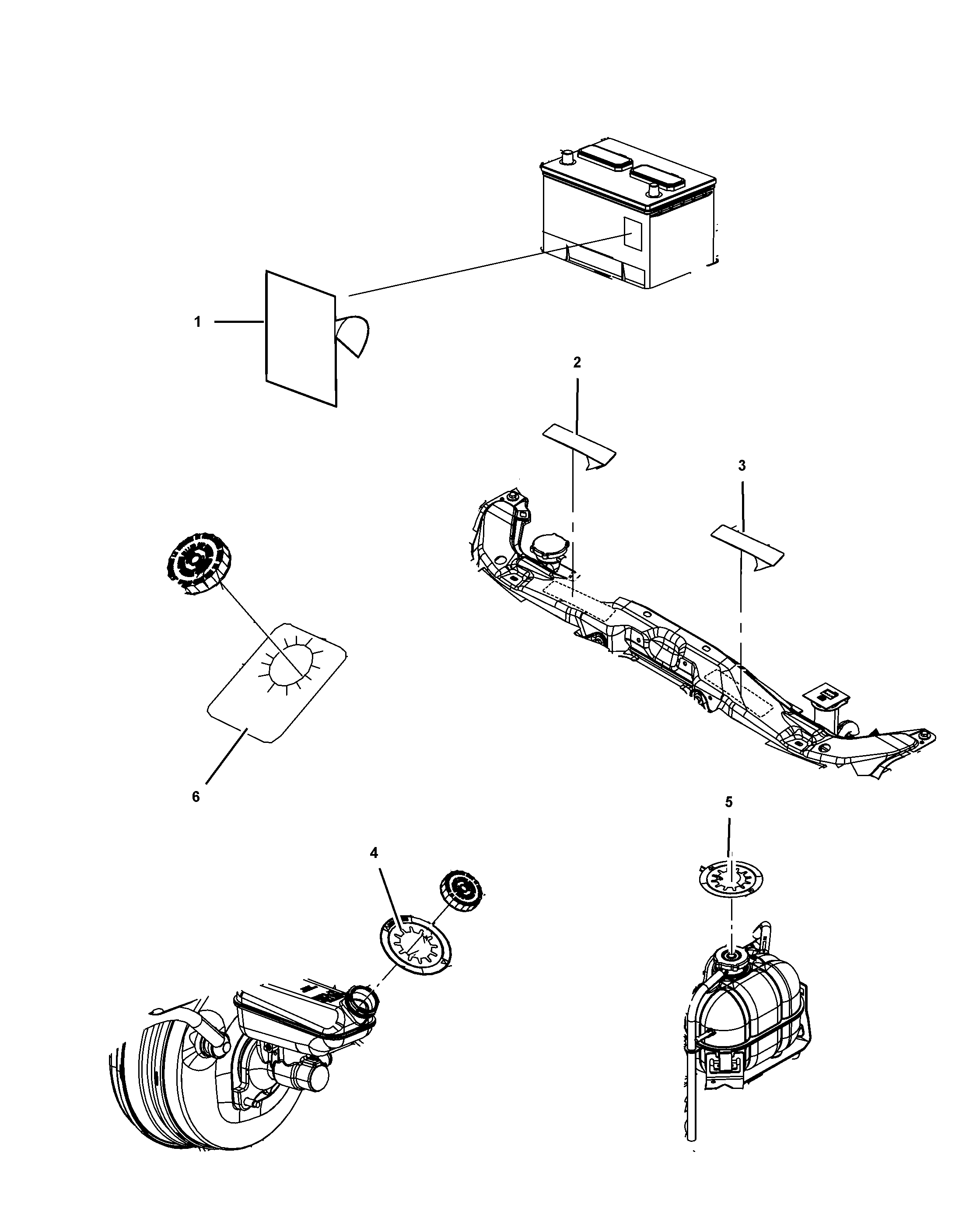 1
2
3
6
5
4