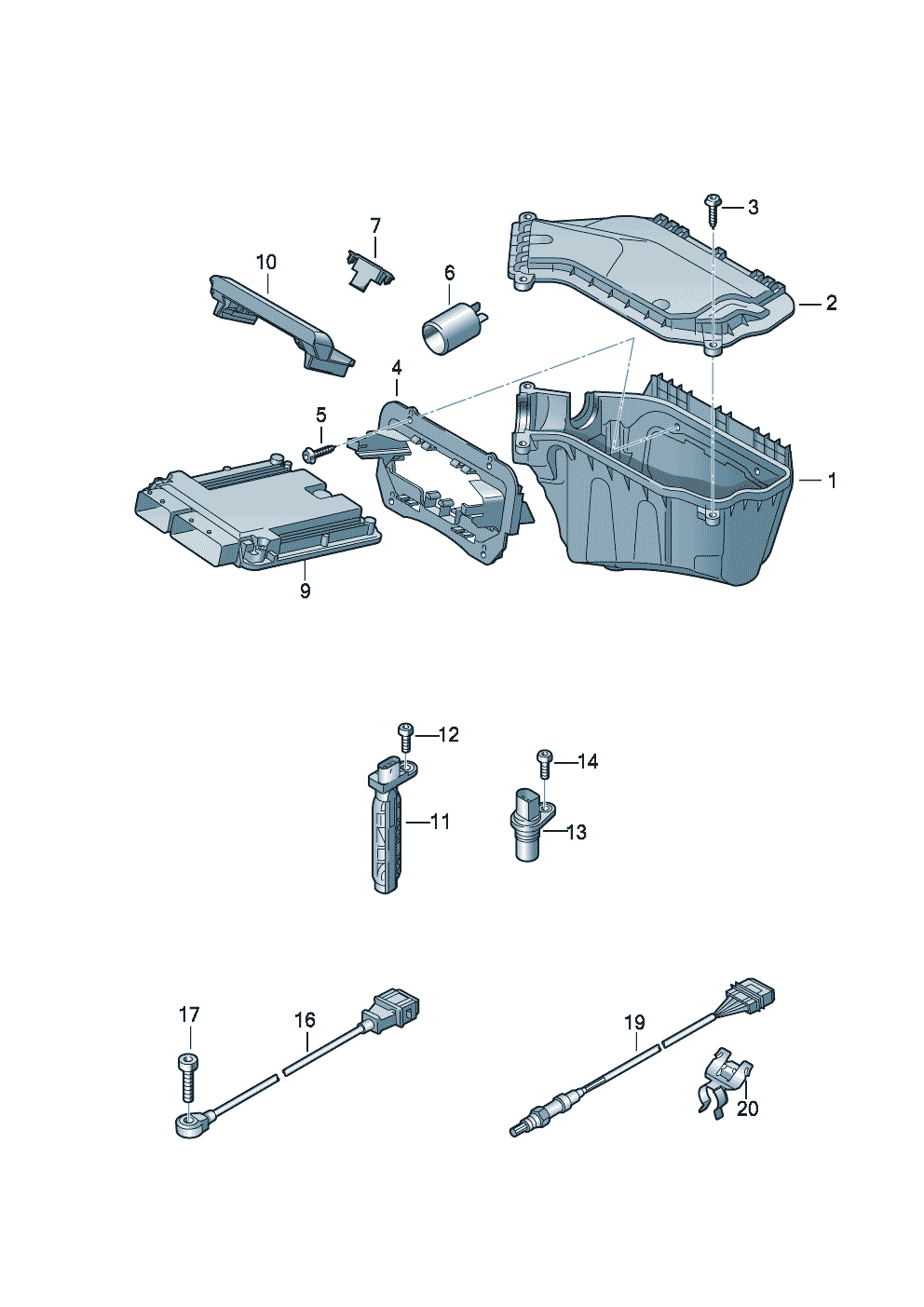 3
7
10
6
2
4
5
1
9
12
14
11
13
17
16
19
20