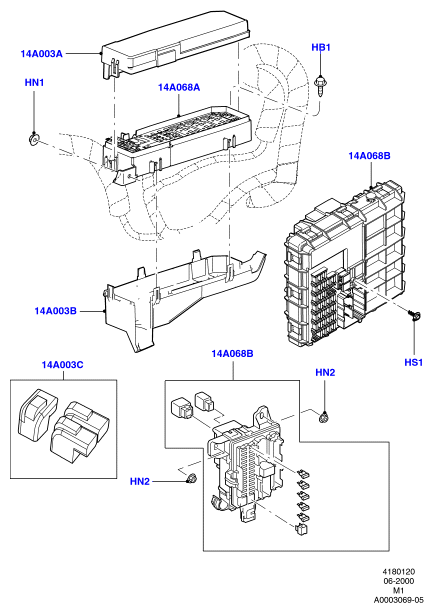 14A003A
HB1
HN1
14A068A
14A068B
14A003B
HS1
14A003C
14A068B
HN2
HN2

4180120
06-2000
M1
A0003069-05