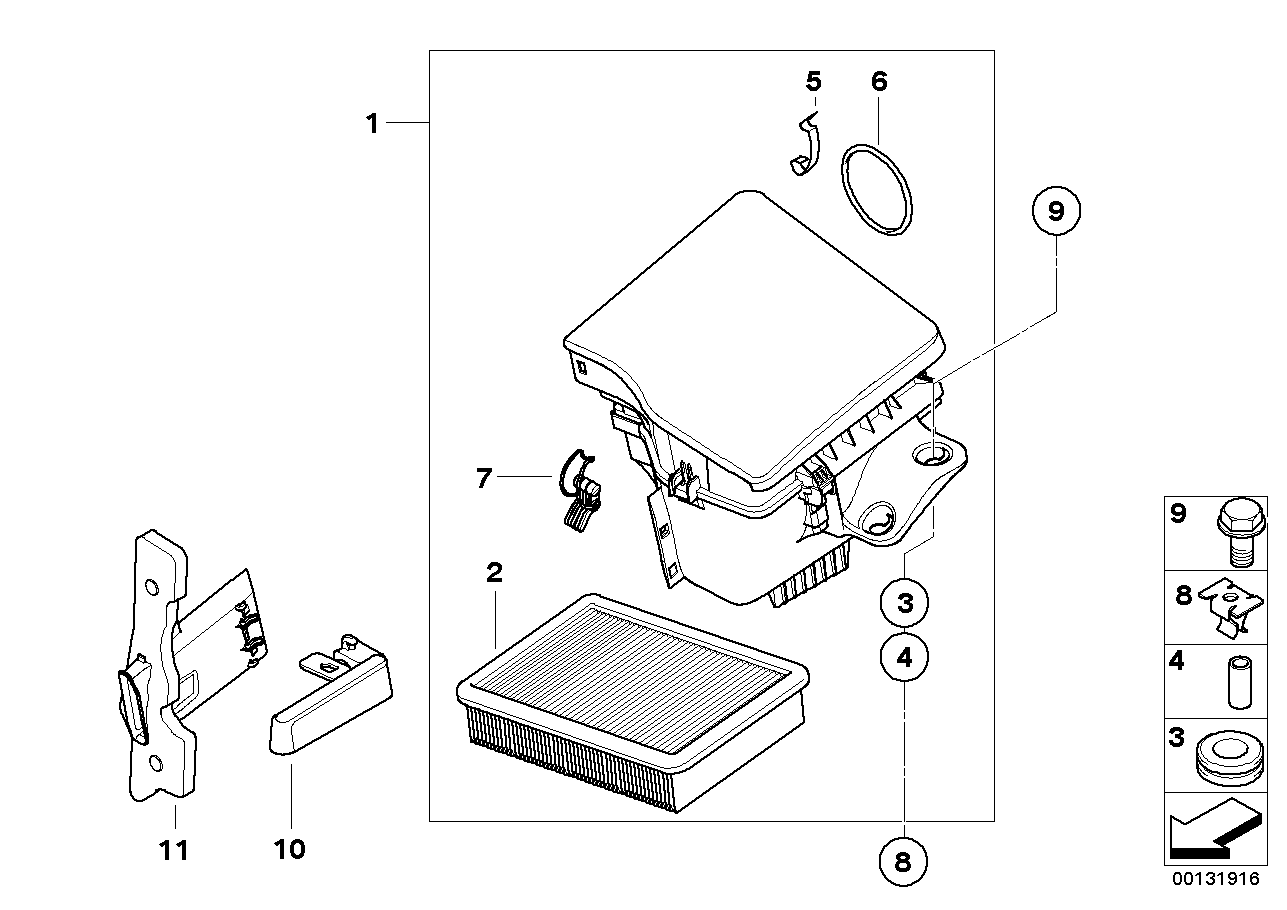 1
5
6
9
7
2
3
4
8
11
10
9
8
4
3
00131916