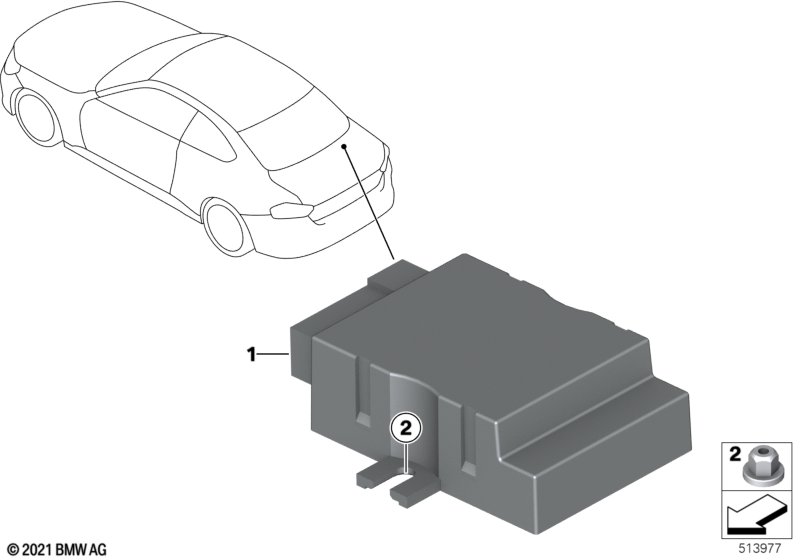 1

2

2

© 2021 BMW AG

513977