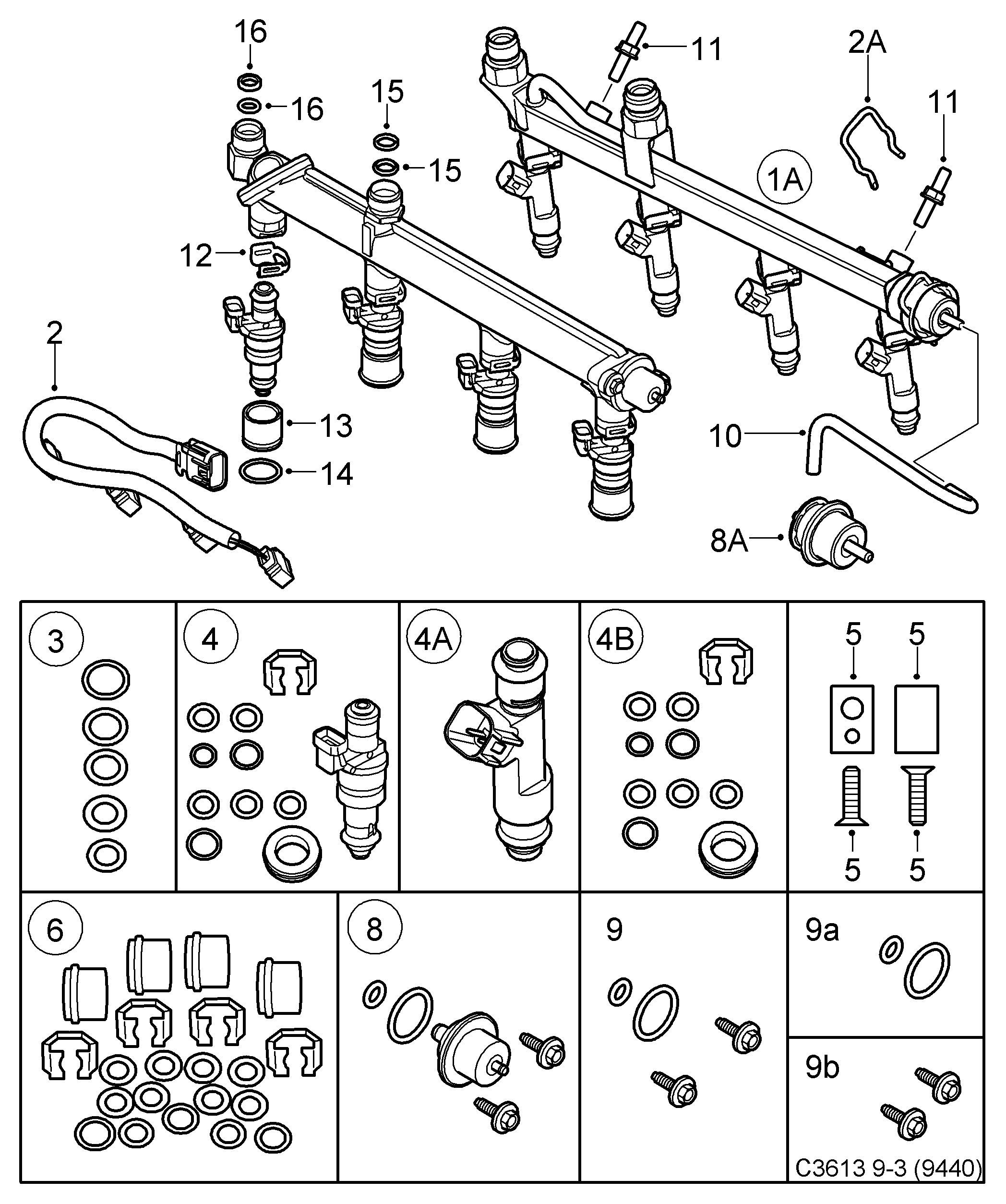 16
16
15
15
11
2A
11
1A
12
2
13
14
10
8A

3
4
4A
4B
5
5
5
5
6
8
9
9a
9b
C3613 9-3 (9440)