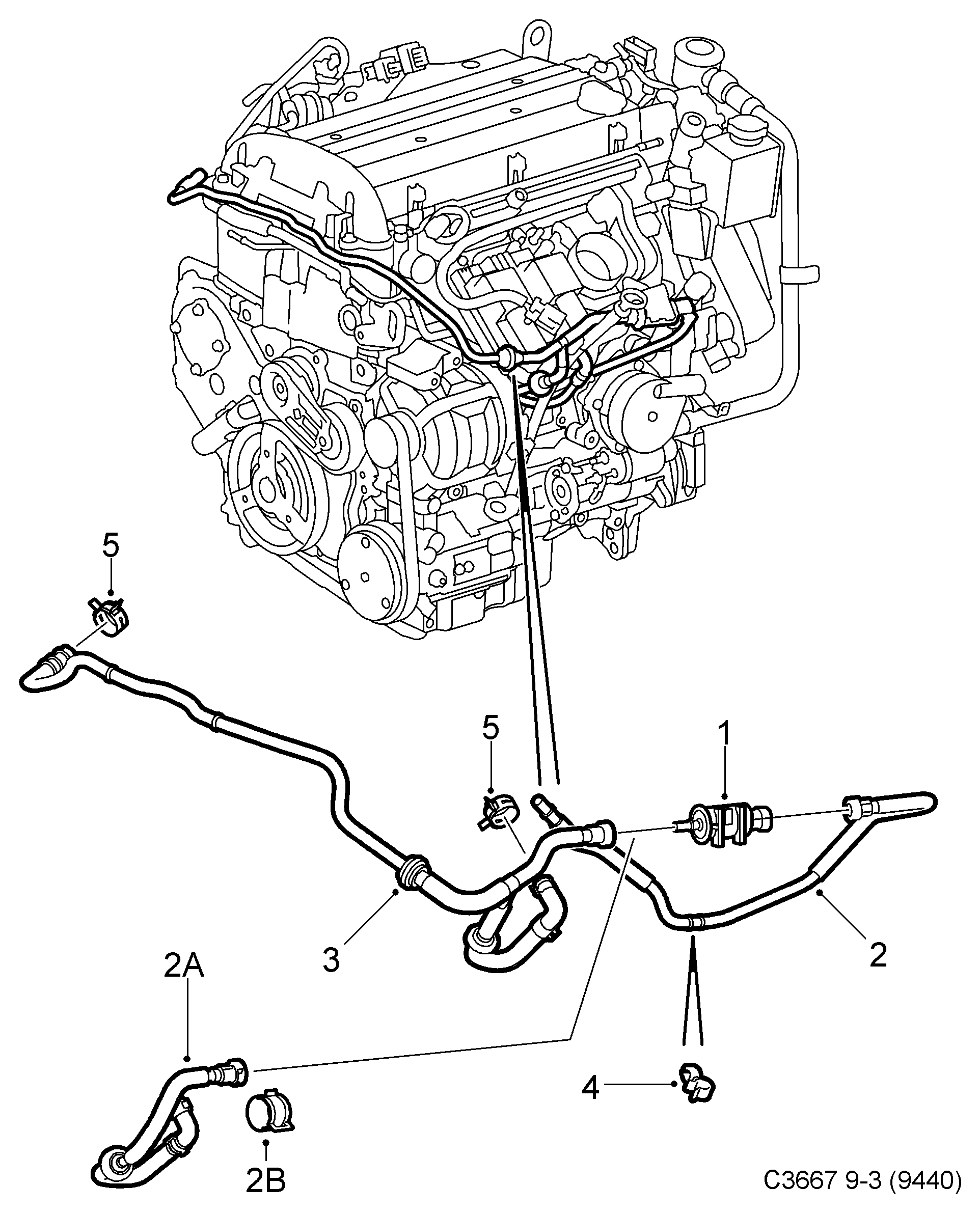 5

5

1

3

2

2A

4

2B

C3667 9-3 (9440)