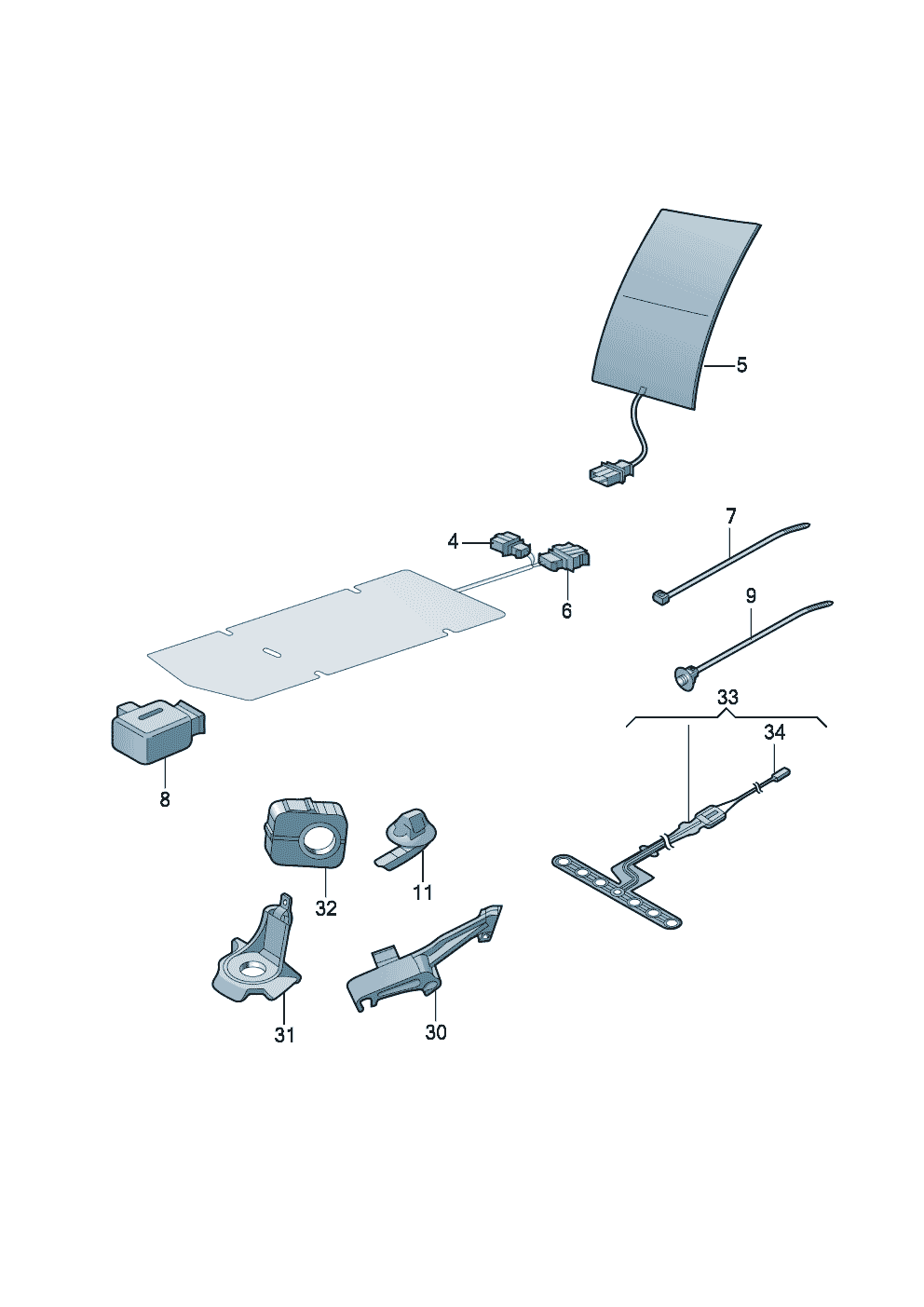 5

7

4

6

9

33

34

8

32

11

31

30