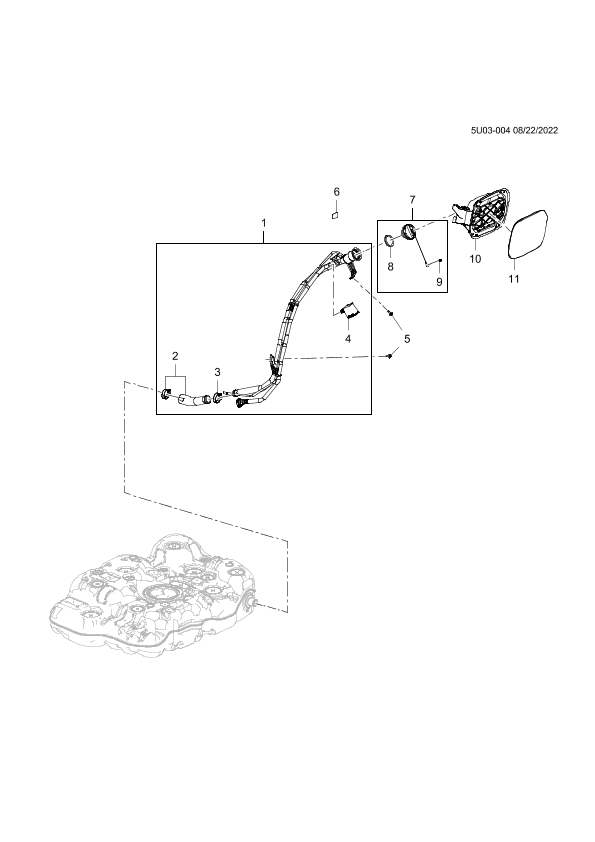 5U03-004 08/22/2022

6

7

1

8

9

10

11

4

5

2

3